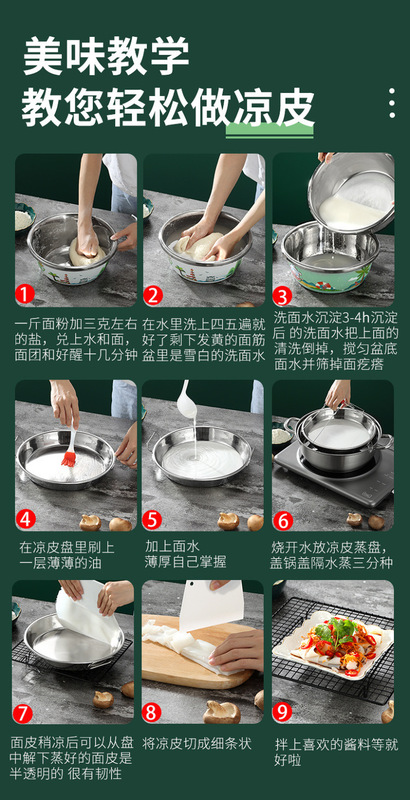 美味教学
教您轻松做凉皮

1
一斤面粉加三克左右的盐，兑上水和面，面团和好醒十几分钟

2
在水里洗上四五遍就好了剩下发黄的面筋盆里是雪白的洗面水

3
洗面水沉淀3-4h沉淀后 的洗面水把上面的清洗倒掉，搅匀盆底面水并筛掉面疙瘩

4
在凉皮盘里刷上一层薄薄的油

5
加上面水
薄厚自己掌握

6
烧开水放凉皮蒸盘，盖锅盖隔水蒸三分种

7
面皮稍凉后可以从盘中解下蒸好的面皮是半透明的 很有韧性

8
将凉皮切成细条状

9
拌上喜欢的酱料等就好啦