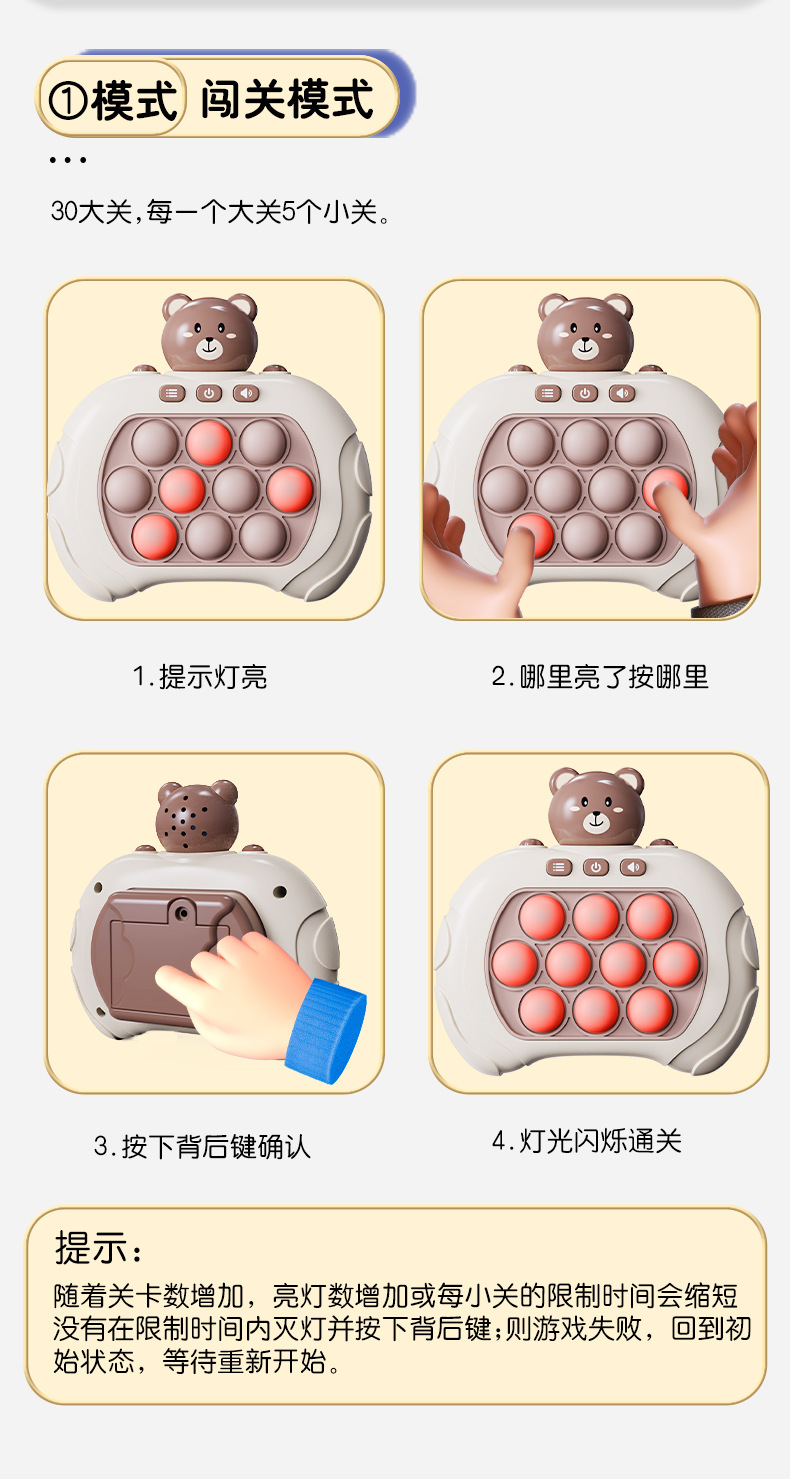 ①模式 闯关模式

...

30大关,每一个大关5个小关。

1.提示灯亮

2.哪里亮了按哪里

3.按下背后键确认

4.灯光闪烁通关

提示:

随着关卡数增加，亮灯数增加或每小关的限制时间会缩短没有在限制时间内灭灯并按下背后键;则游戏失败，回到初始状态，等待重新开始。