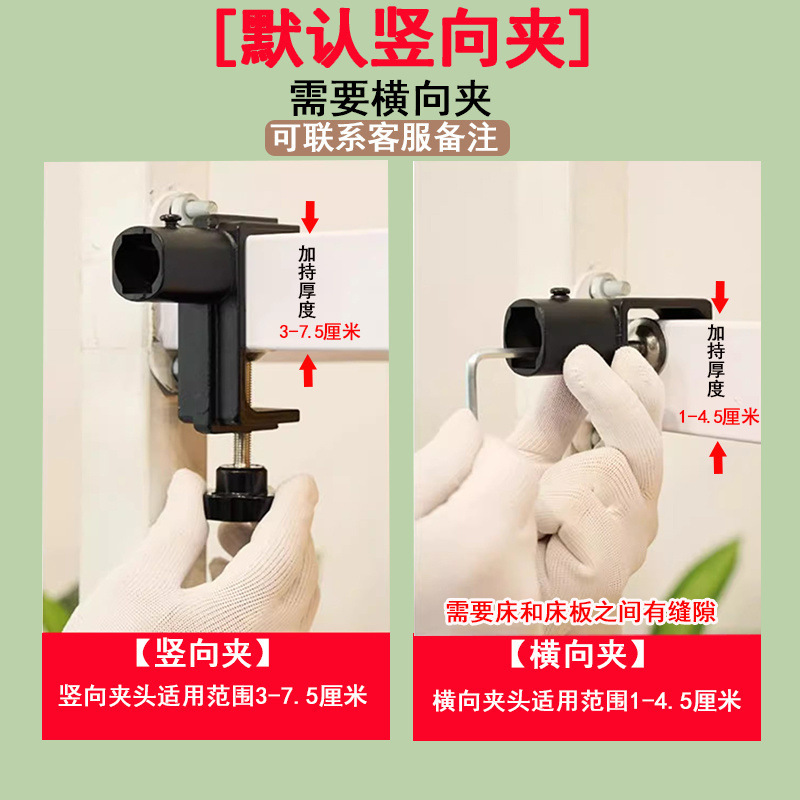 [默认竖向夹]
需要横向夹
可联系客服备注

加持厚度
3-7.5厘米

【竖向夹】
竖向夹头适用范围3-7.5厘米

加持厚度
1-4.5厘米

需要床和床板之间有缝隙

【横向夹】
横向夹头适用范围1-4.5厘米