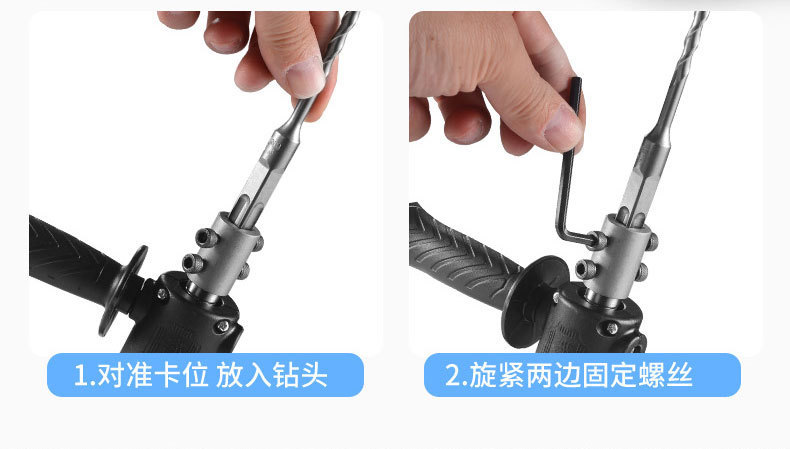 1.对准卡位 放入钻头

2.旋紧两边固定螺丝