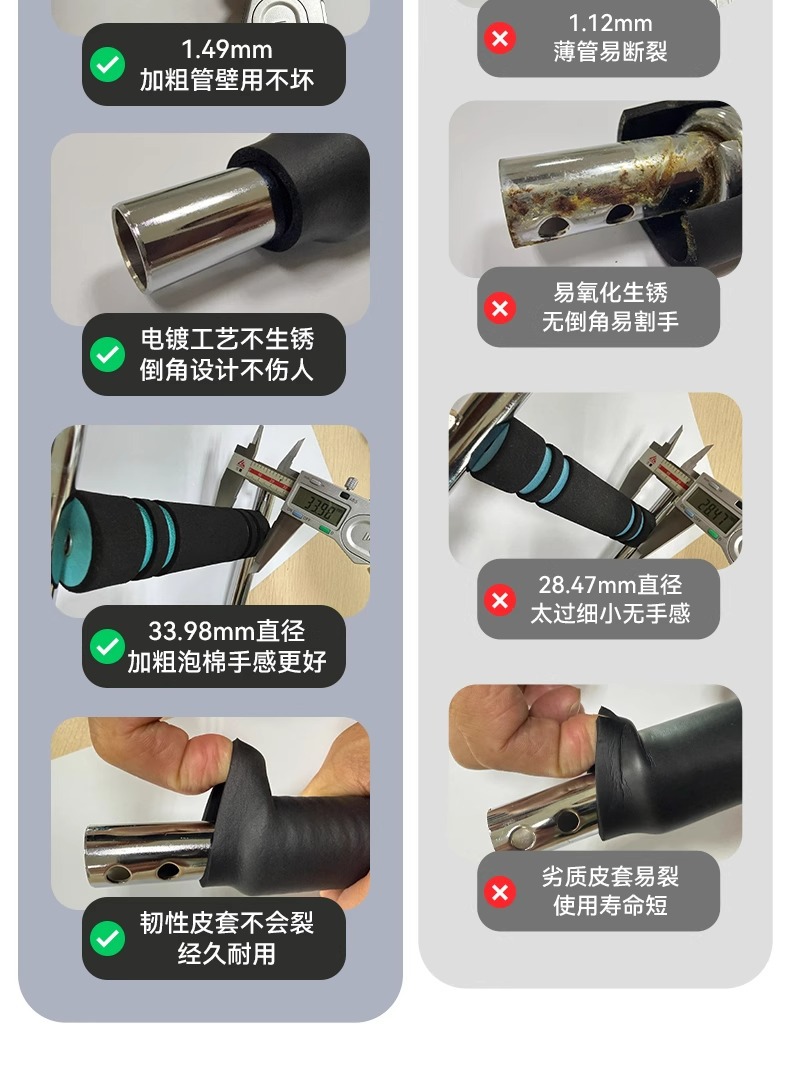 1.49mm
加粗管壁用不坏

电镀工艺不生锈
倒角设计不伤人

33.98
33.98mm直径
加粗泡棉手感更好

韧性皮套不会裂
经久耐用

1.12mm
薄管易断裂

易氧化生锈
无倒角易割手

28.47
28.47mm直径
太过细小无手感

劣质皮套易裂
使用寿命短