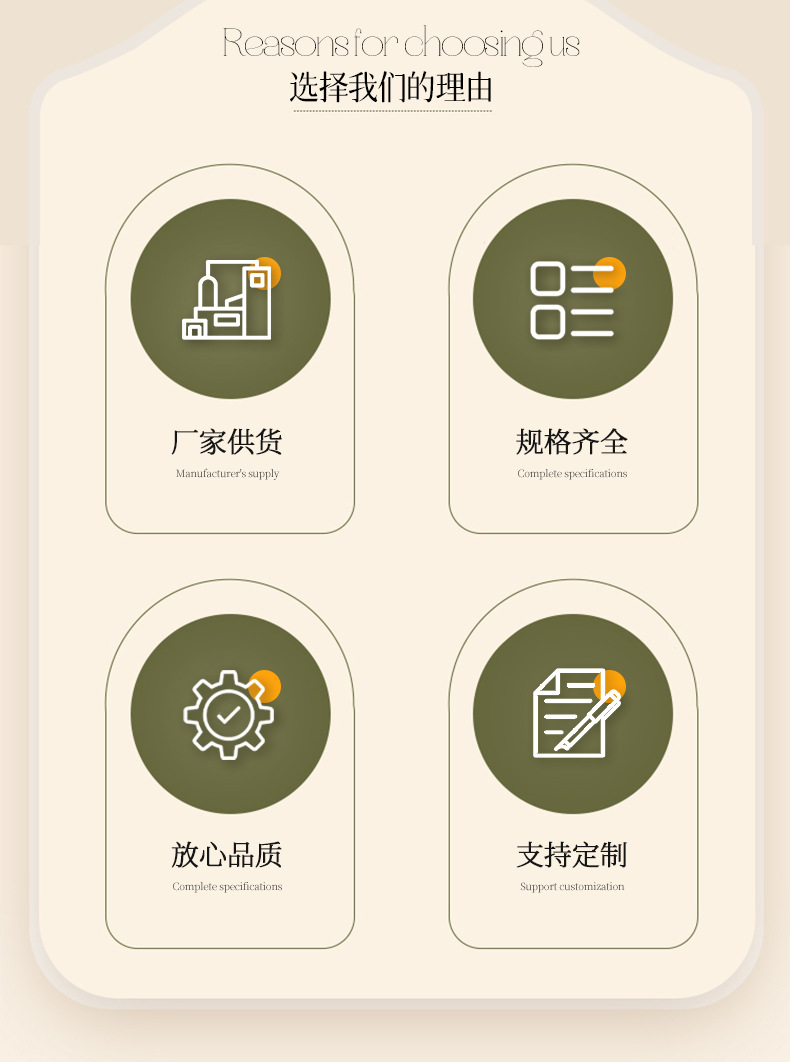 Reasons for choosing us
选择我们的理由

厂家供货
Manufacturer's supply

规格齐全
Complete specifications

放心品质
Complete specifications

支持定制
Support customization