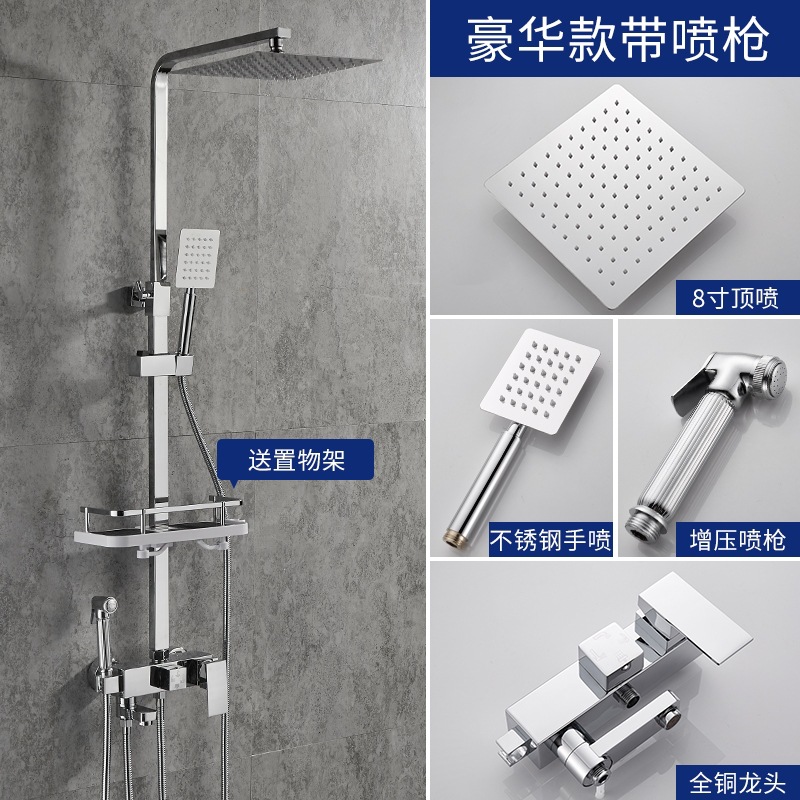 豪华款带喷枪

8寸顶喷

送置物架

不锈钢手喷

增压喷枪

全铜龙头