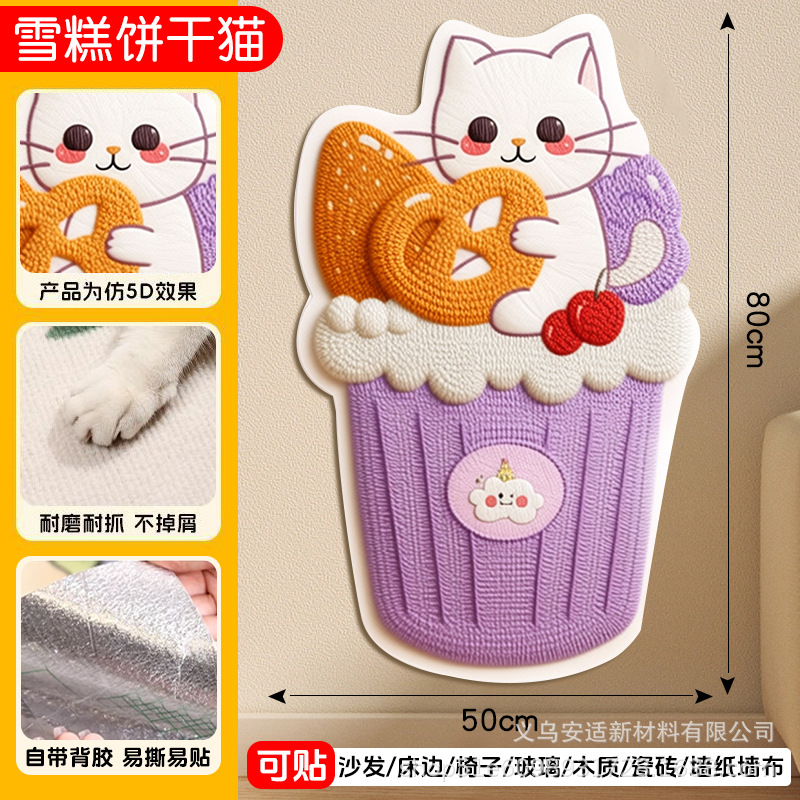 雪糕饼干猫

产品为仿5D效果

耐磨耐抓 不掉屑

自带背胶 易撕易贴

80cm

50cm

义乌安适新材料有限公司

可贴 沙发/床边/椅子/玻璃/木质/瓷砖/墙纸墙布