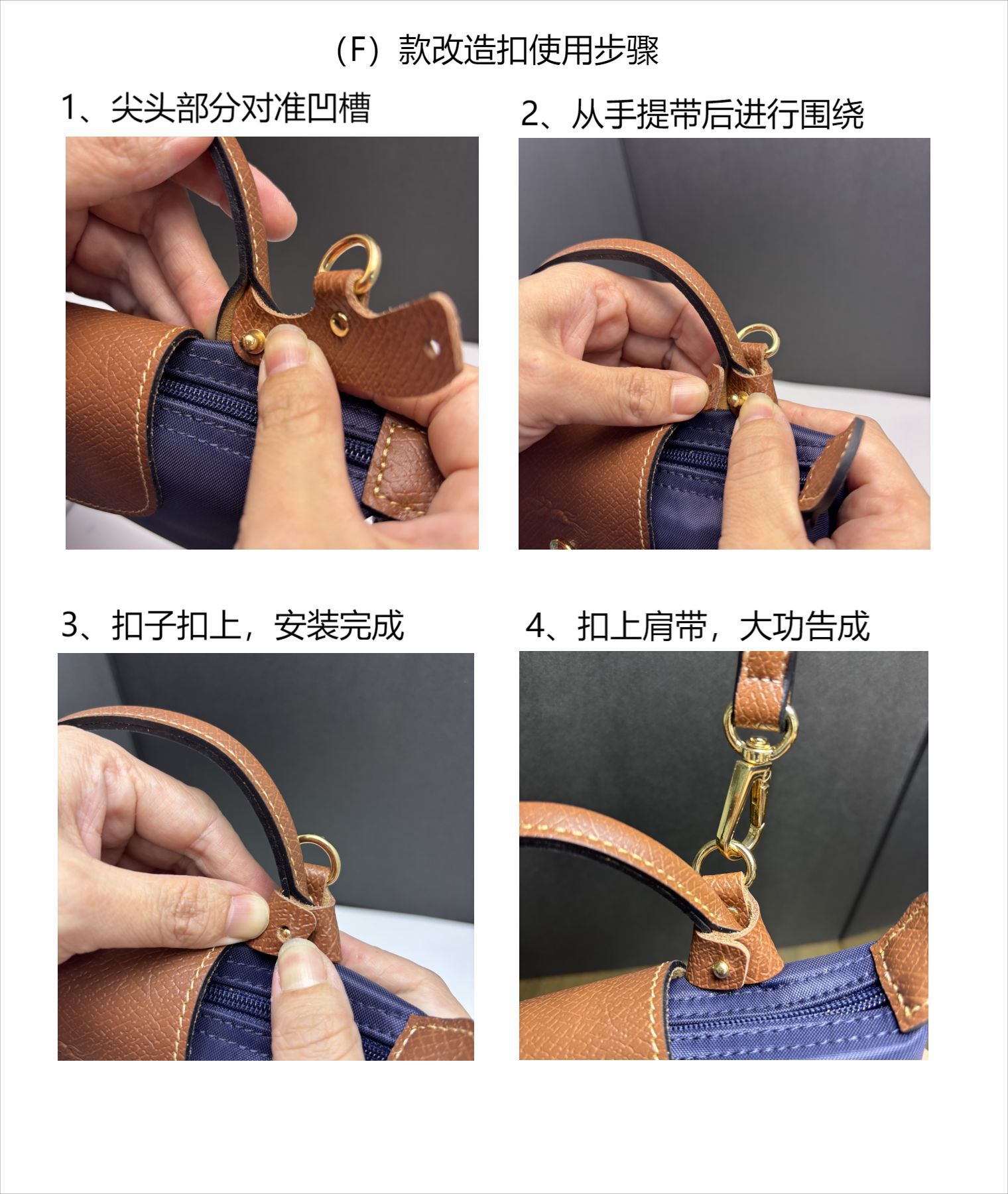 （F）款改造扣使用步骤

1、尖头部分对准凹槽

2、从手提带后进行围绕

3、扣子扣上，安装完成

4、扣上肩带，大功告成