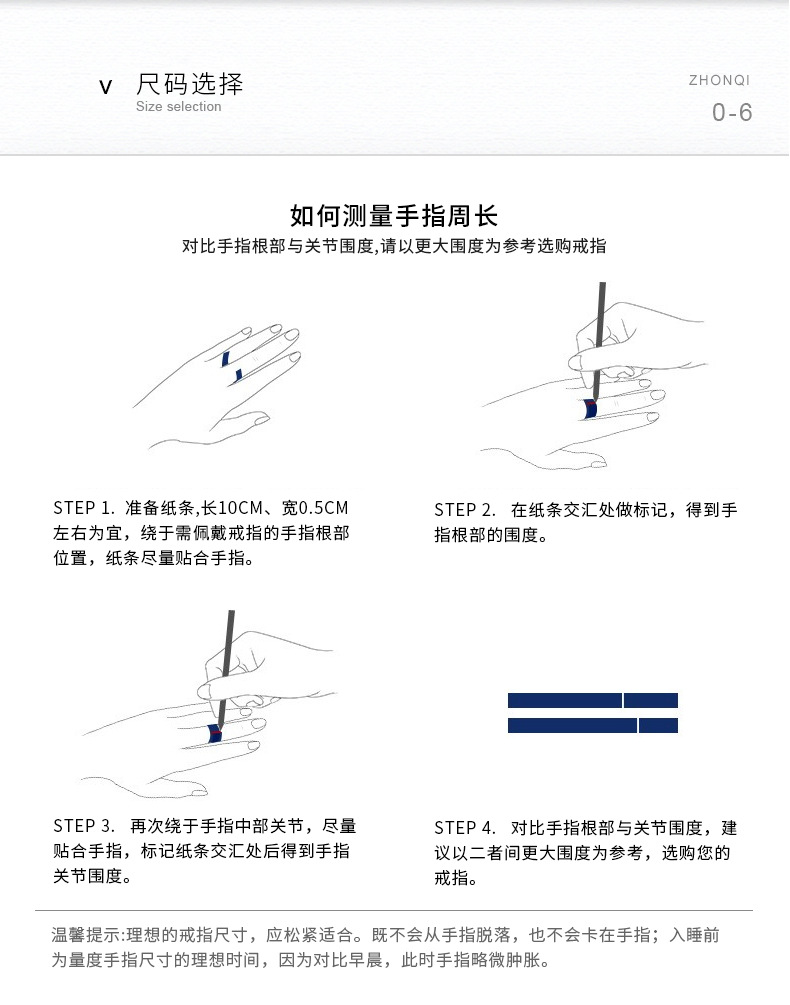 v 尺码选择
Size selection

ZHONQI
0-6

如何测量手指周长
对比手指根部与关节围度,请以更大围度为参考选购戒指

STEP 1. 准备纸条,长10CM、宽0.5CM左右为宜，绕于需佩戴戒指的手指根部位置，纸条尽量贴合手指。

STEP 2. 在纸条交汇处做标记，得到手指根部的围度。

STEP 3. 再次绕于手指中部关节，尽量贴合手指，标记纸条交汇处后得到手指关节围度。

STEP 4. 对比手指根部与关节围度，建议以二者间更大围度为参考，选购您的戒指。

温馨提示:理想的戒指尺寸，应松紧适合。既不会从手指脱落，也不会卡在手指；入睡前为量度手指尺寸的理想时间，因为对比早晨，此时手指略微肿胀。