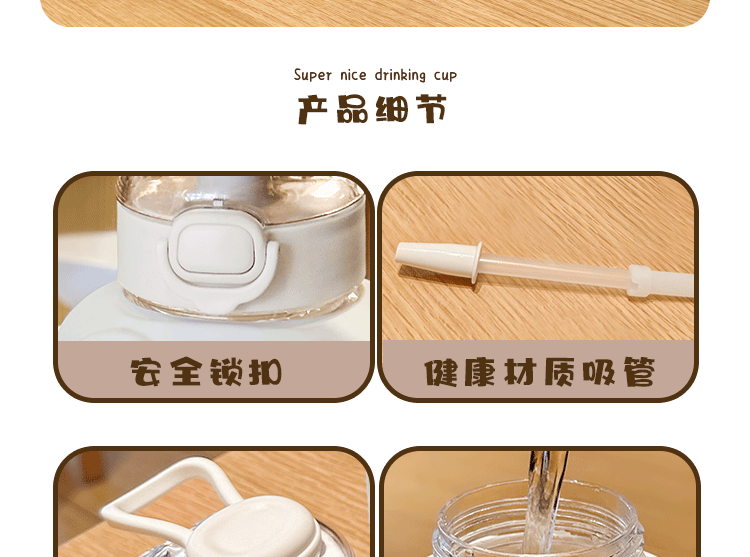 Super nice drinking cup
产品细节

安全锁扣

健康材质吸管