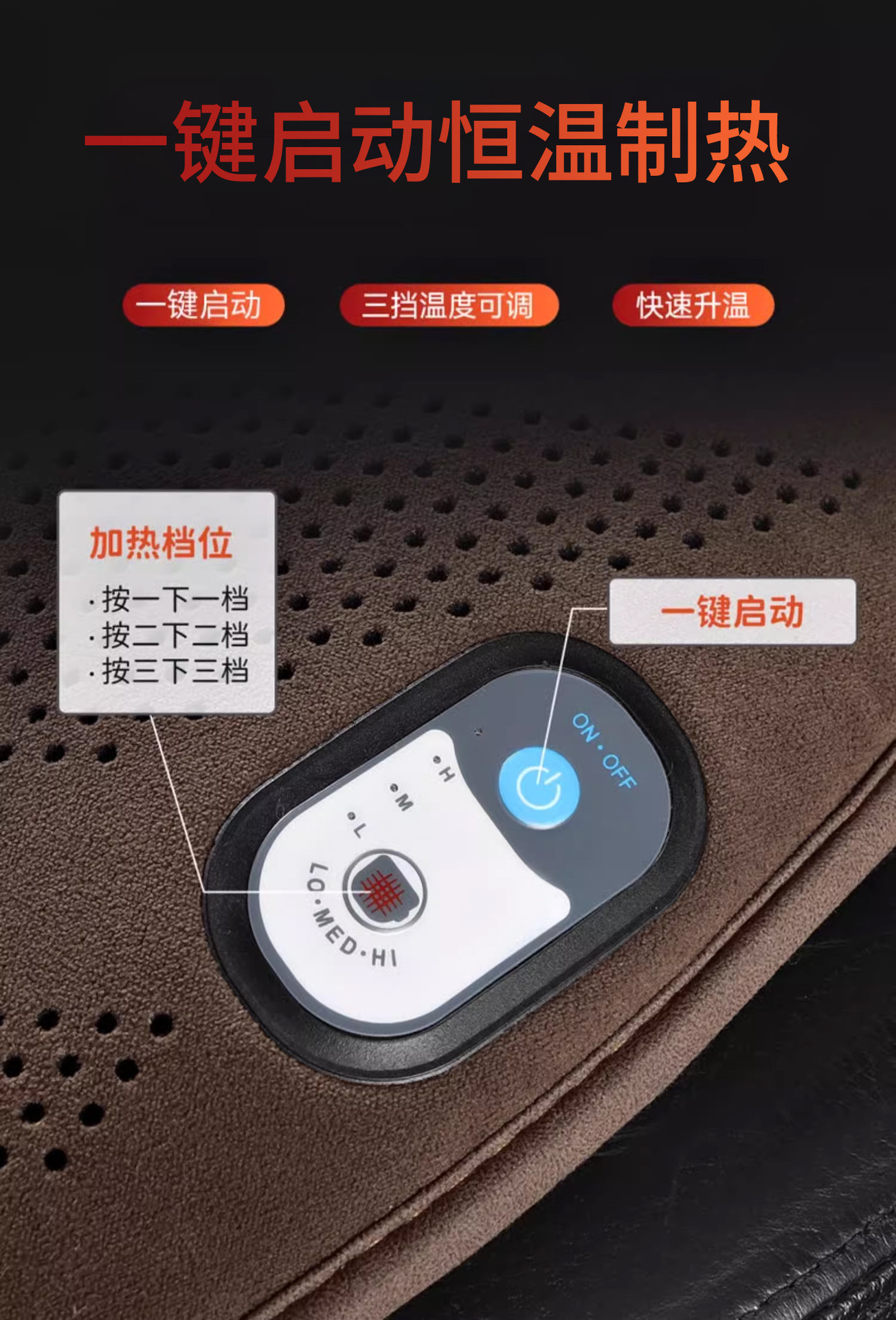 一键启动恒温制热

一键启动

三挡温度可调

快速升温

加热档位

· 按一下一档
· 按二下二档
· 按三下三档

一键启动

ON • OFF

H

M

L

LO•MED•HI