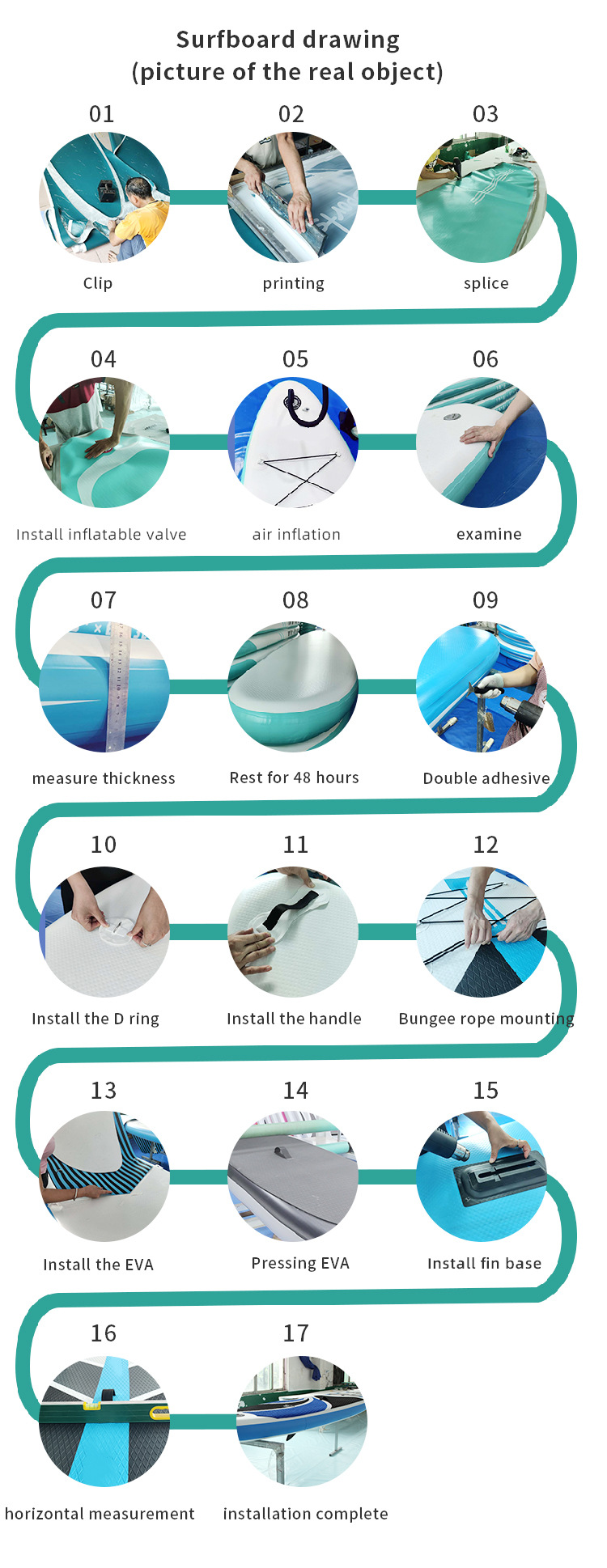 Surfboard drawing
(picture of the real object)

01
Clip

02
printing

03
splice

04
Install inflatable valve

05
air inflation

06
examine

07
measure thickness

08
Rest for 48 hours

09
Double adhesive

10
Install the D ring

11
Install the handle

12
Bungee rope mounting

13
Install the EVA

14
Pressing EVA

15
Install fin base

16
horizontal measurement

17
installation complete