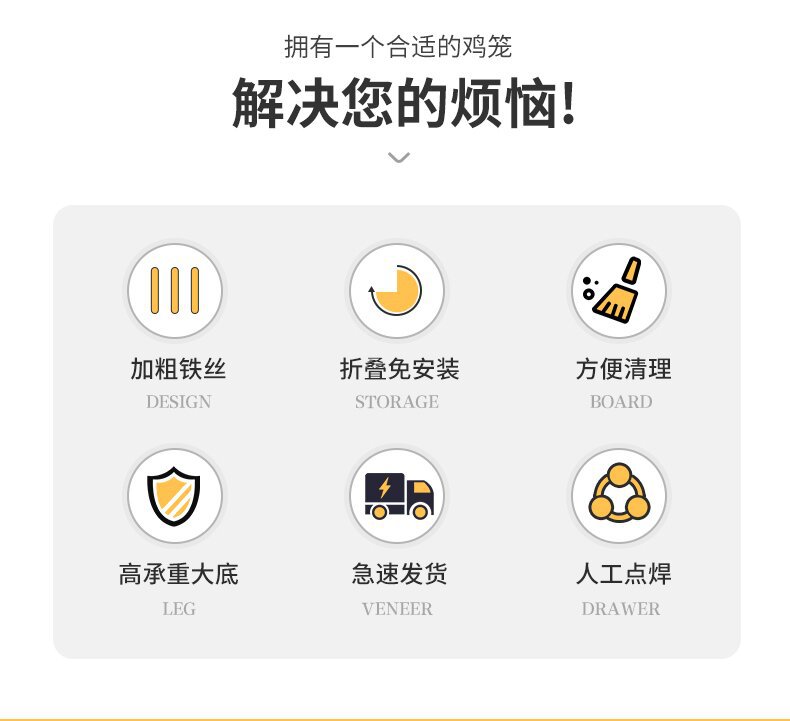 拥有一个合适的鸡笼

解决您的烦恼!

加粗铁丝
DESIGN

折叠免安装
STORAGE

方便清理
BOARD

高承重大底
LEG

急速发货
VENEER

人工点焊
DRAWER