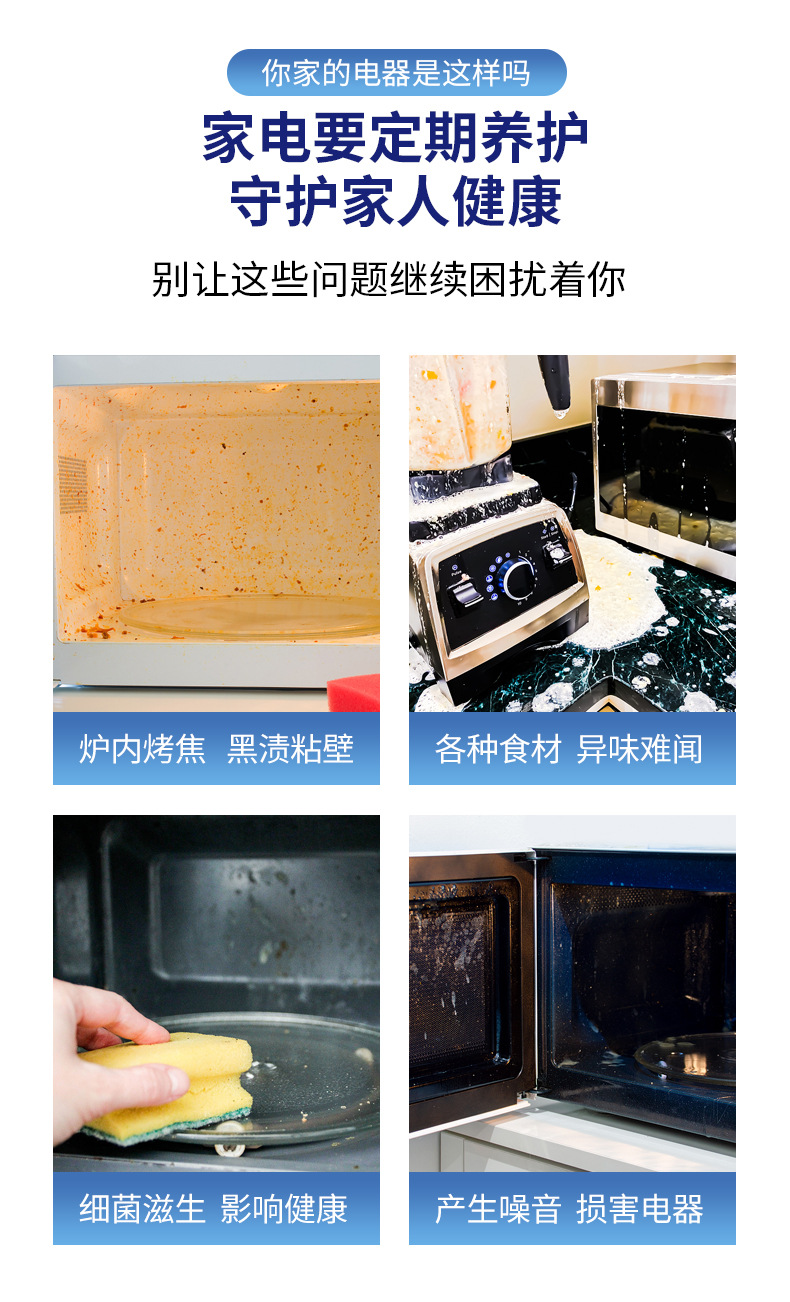 你家的电器是这样吗

家电要定期养护
守护家人健康

别让这些问题继续困扰着你

炉内烤焦 黑渍粘壁

各种食材 异味难闻

细菌滋生 影响健康

产生噪音 损害电器