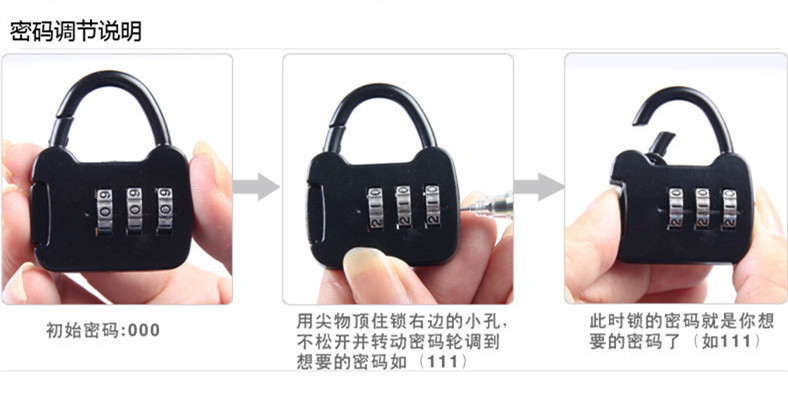 密码调节说明

初始密码:000

用尖物顶住锁右边的小孔,不松开并转动密码轮调到想要的密码如(111)

此时锁的密码就是你想要的密码了(如111)