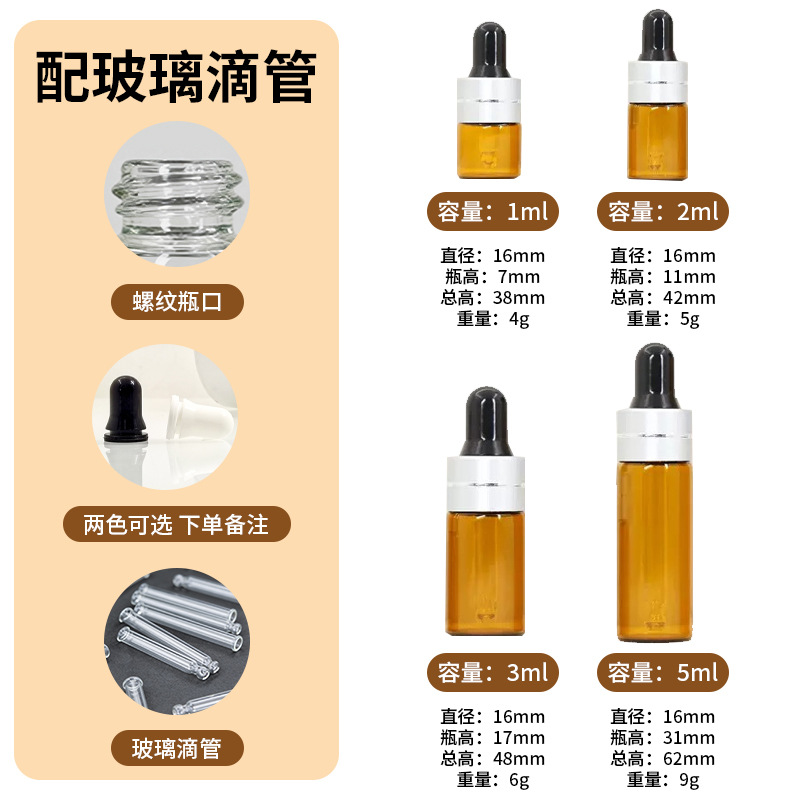 配玻璃滴管

螺纹瓶口

两色可选 下单备注

玻璃滴管

容量：1ml

直径：16mm
瓶高：7mm
总高：38mm
重量：4g

容量：2ml

直径：16mm
瓶高：11mm
总高：42mm
重量：5g

容量：3ml

直径：16mm
瓶高：17mm
总高：48mm
重量：6g

容量：5ml

直径：16mm
瓶高：31mm
总高：62mm
重量：9g