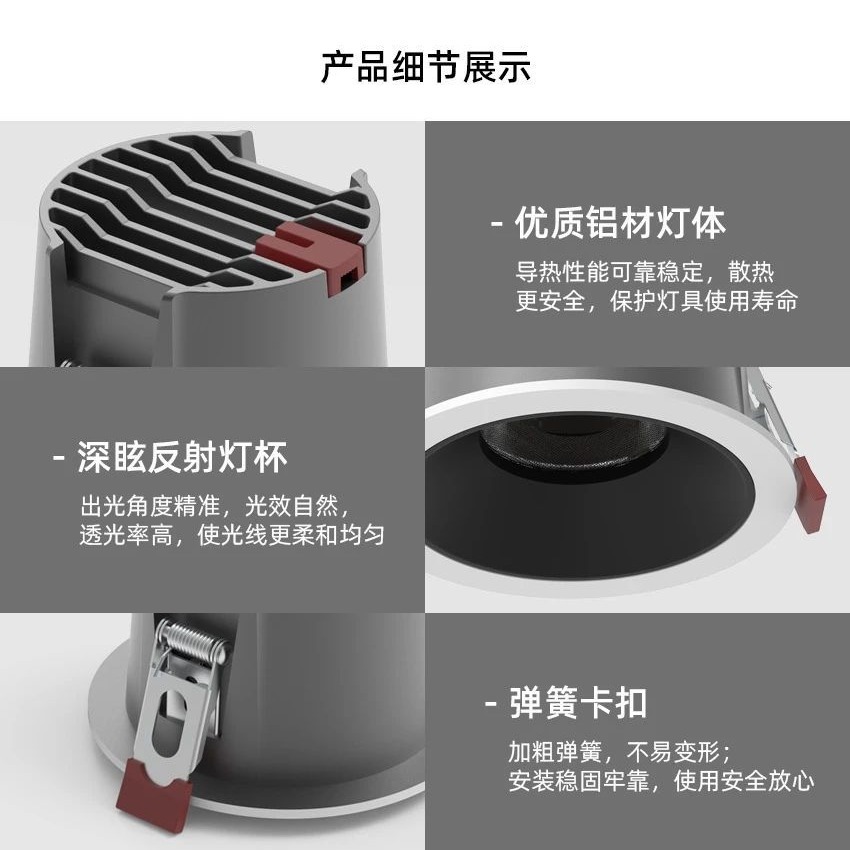 产品细节展示

- 优质铝材灯体

导热性能可靠稳定，散热更安全，保护灯具使用寿命

- 深眩反射灯杯

出光角度精准，光效自然，透光率高，使光线更柔和均匀

- 弹簧卡扣

加粗弹簧，不易变形；安装稳固牢靠，使用安全放心