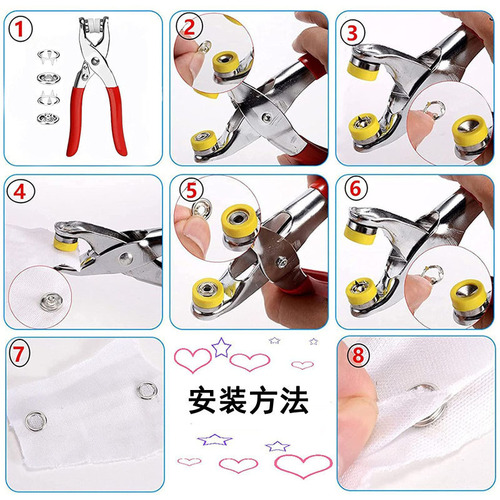 1
2
3
4
5
6
7
安装方法
8