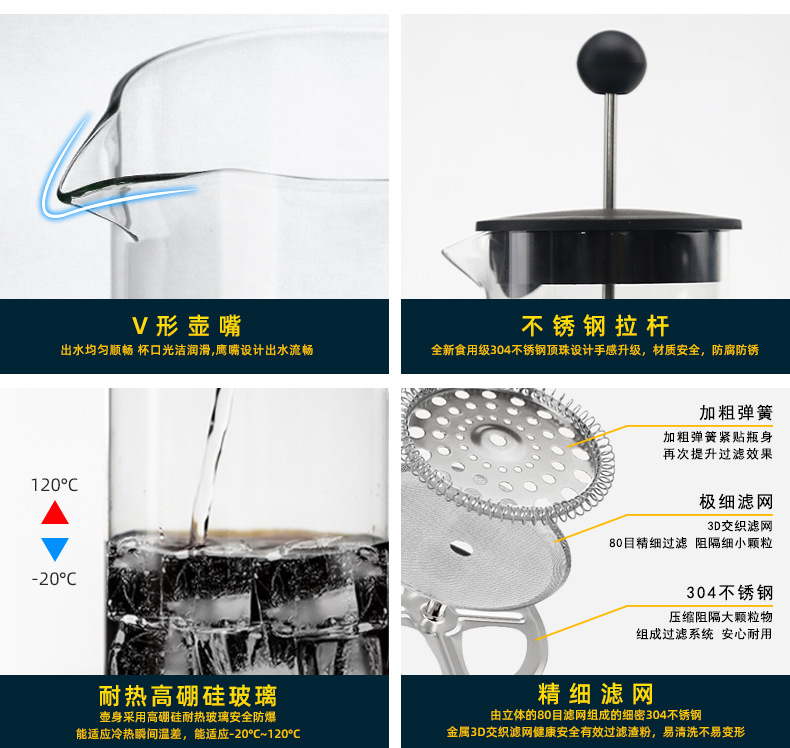 V 形 壶 嘴

出水均匀顺畅 杯口光洁润滑，鹰嘴设计出水流畅

不 锈 钢 拉 杆

全新食用级304不锈钢顶珠设计手感升级，材质安全，防腐防锈

120°C

-20°C

耐热高硼硅玻璃

壶身采用高硼硅耐热玻璃安全防爆

能适应冷热瞬间温差，能适应-20°C~120°C

加粗弹簧

加粗弹簧紧贴瓶身
再次提升过滤效果

极细滤网

3D交织滤网
80目精细过滤 阻隔细小颗粒

304不锈钢

压缩阻隔大颗粒物
组成过滤系统 安心耐用

精 细 滤 网

由立体的80目滤网组成的细密304不锈钢

金属3D交织滤网健康安全有效过滤渣粉，易清洗不易变形