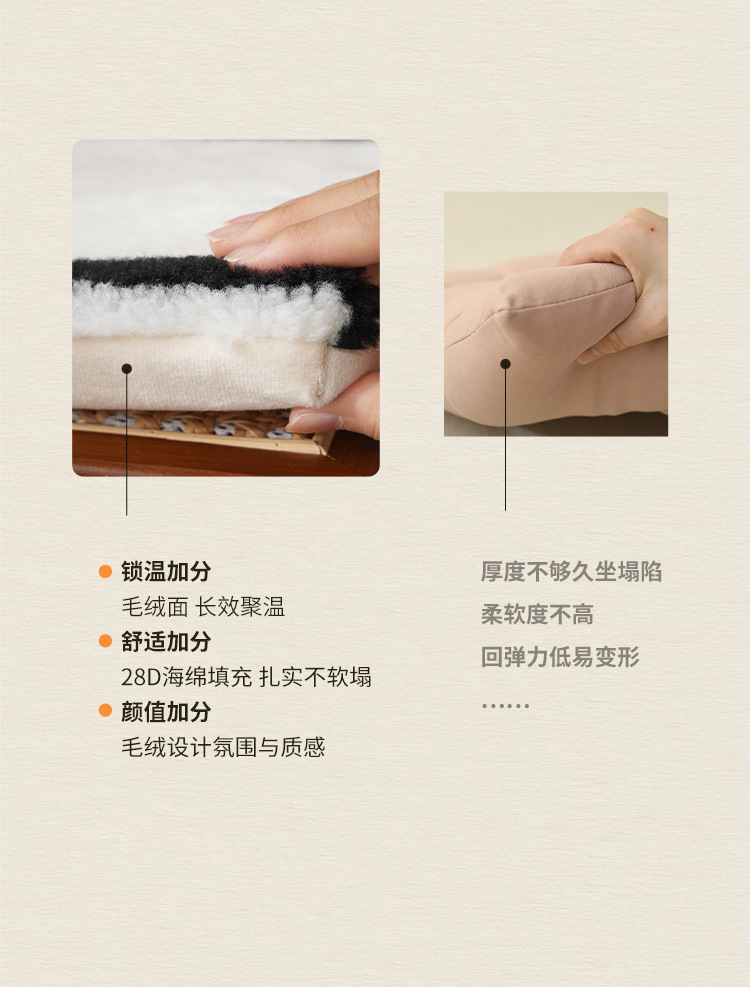 锁温加分
毛绒面 长效聚温
舒适加分
28D海绵填充 扎实不软塌
颜值加分
毛绒设计氛围与质感

厚度不够久坐塌陷
柔软度不高
回弹力低易变形
……