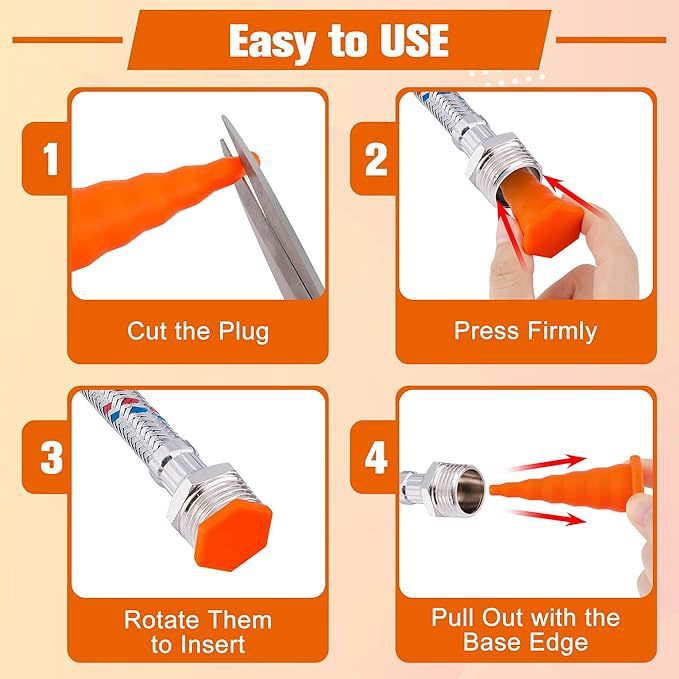 Easy to USE

1

Cut the Plug

2

Press Firmly

3

Rotate Them to Insert

4

Pull Out with the Base Edge