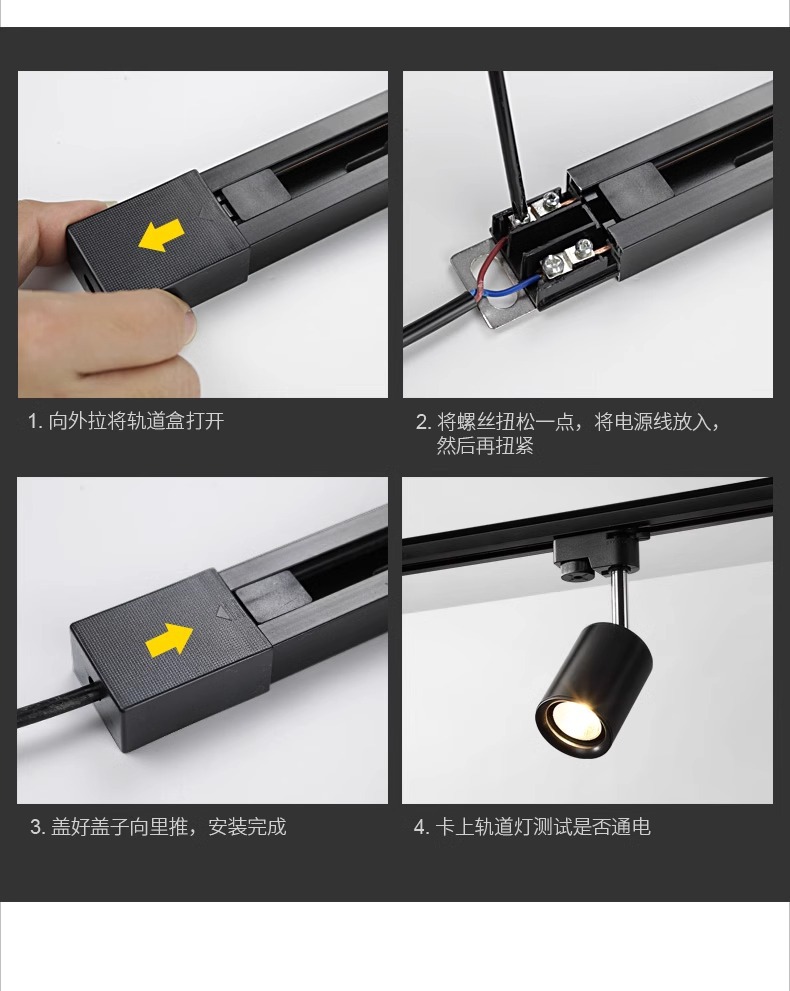 1. 向外拉将轨道盒打开

2. 将螺丝扭松一点，将电源线放入，然后再扭紧

3. 盖好盖子向里推，安装完成

4. 卡上轨道灯测试是否通电