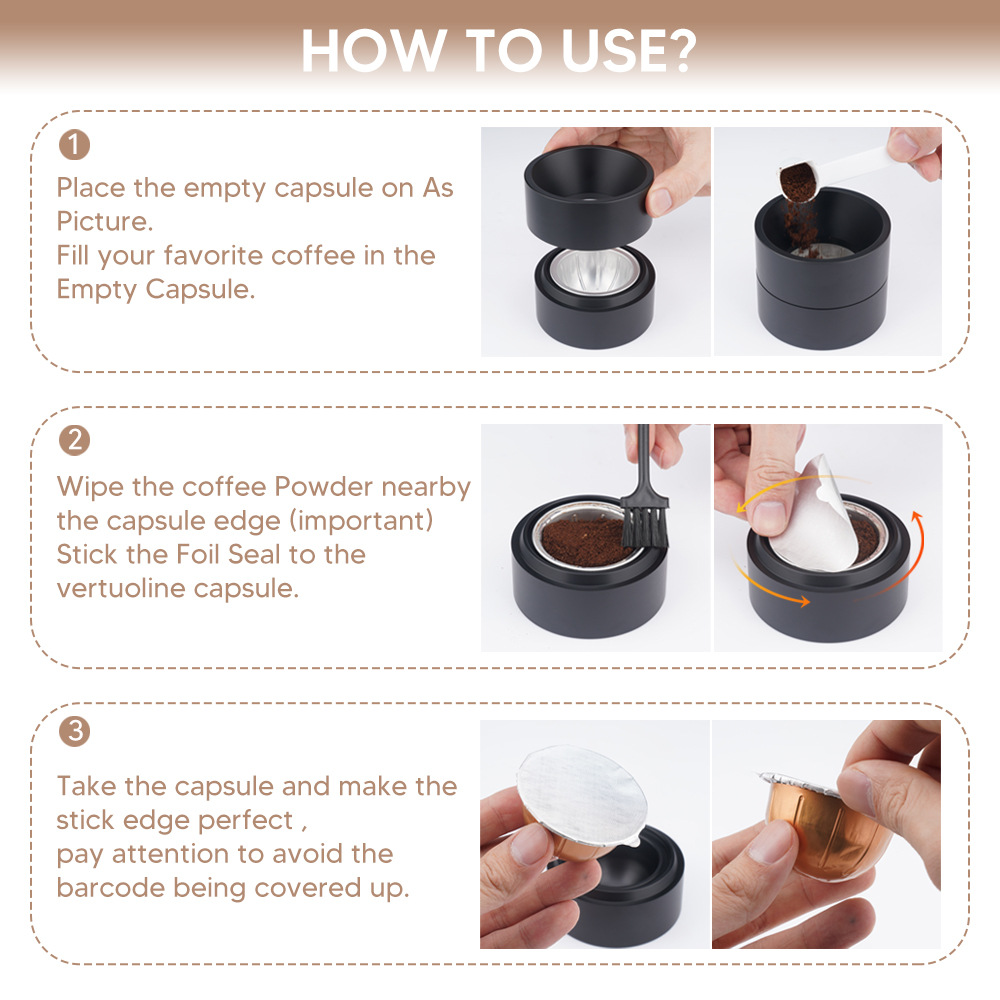 HOW TO USE?

1
Place the empty capsule on As Picture.
Fill your favorite coffee in the Empty Capsule.

2
Wipe the coffee Powder nearby the capsule edge (important)
Stick the Foil Seal to the vertuoline capsule.

3
Take the capsule and make the stick edge perfect ,
pay attention to avoid the barcode being covered up.