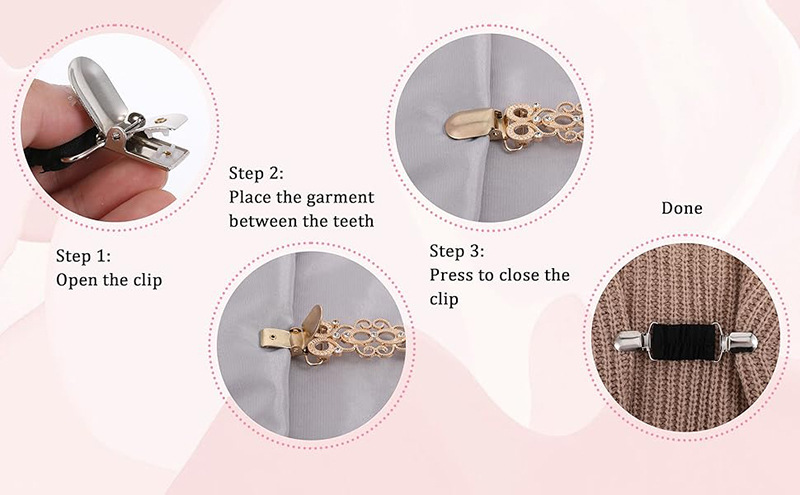 Step 1:
Open the clip

Step 2:
Place the garment between the teeth

Step 3:
Press to close the clip

Done