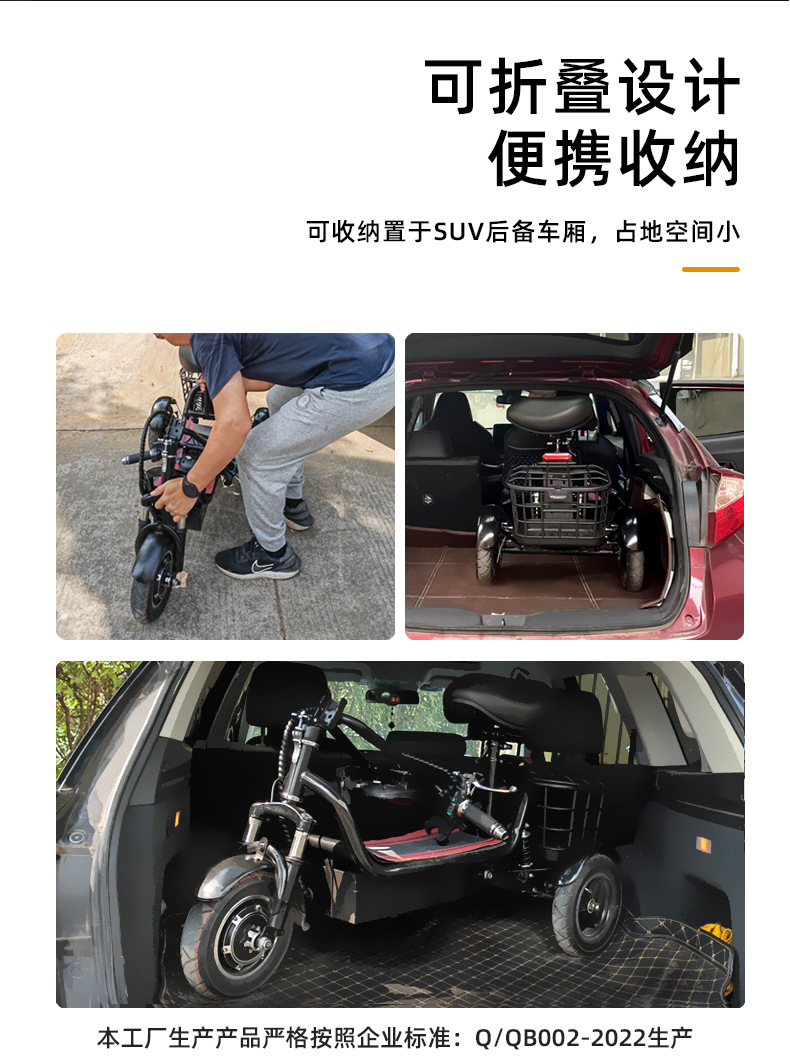 可折叠设计
便携收纳

可收纳置于SUV后备车厢，占地空间小

本工厂生产产品严格按照企业标准：Q/QB002-2022生产