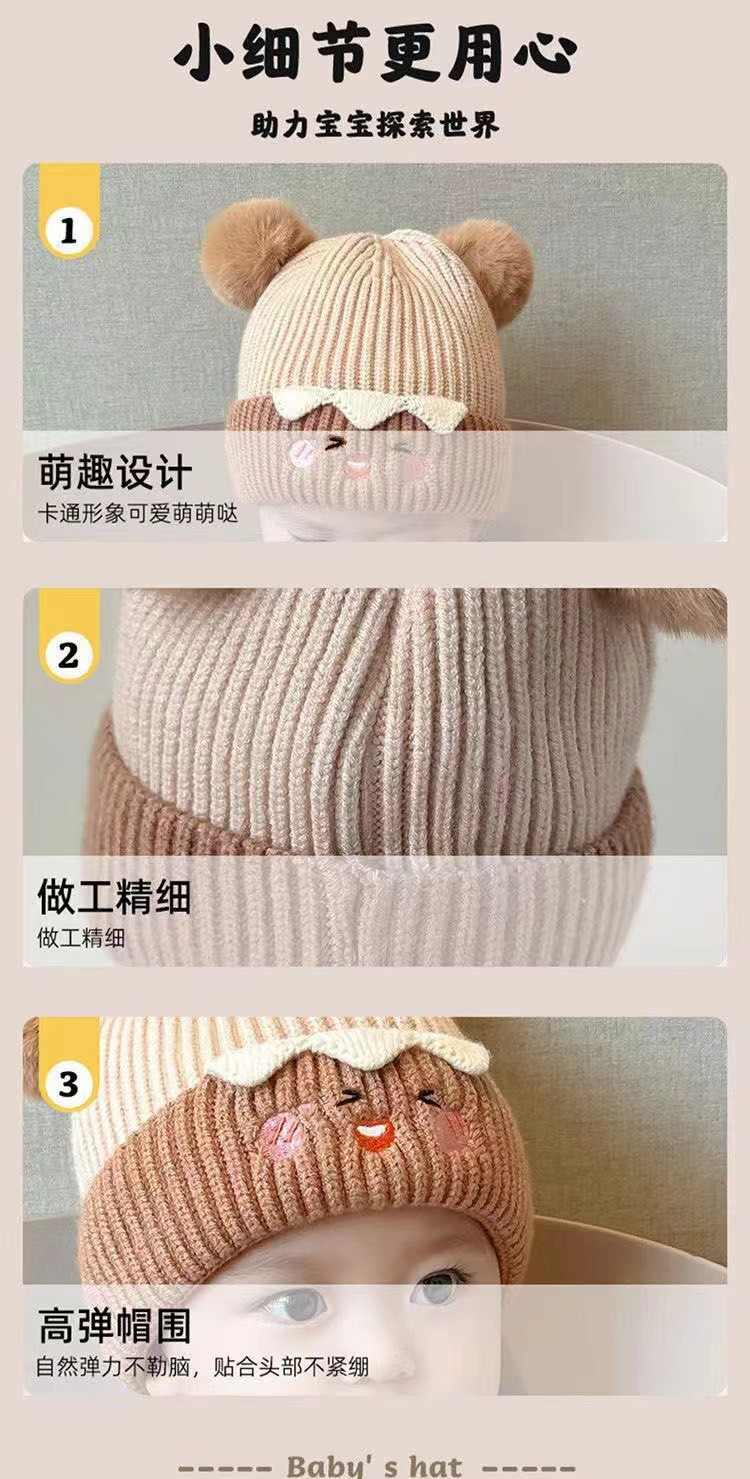 小细节更用心

助力宝宝探索世界

1

萌趣设计

卡通形象可爱萌萌哒

2

做工精细

做工精细

3

高弹帽围

自然弹力不勒脑，贴合头部不紧绷

----- Baby's hat -----