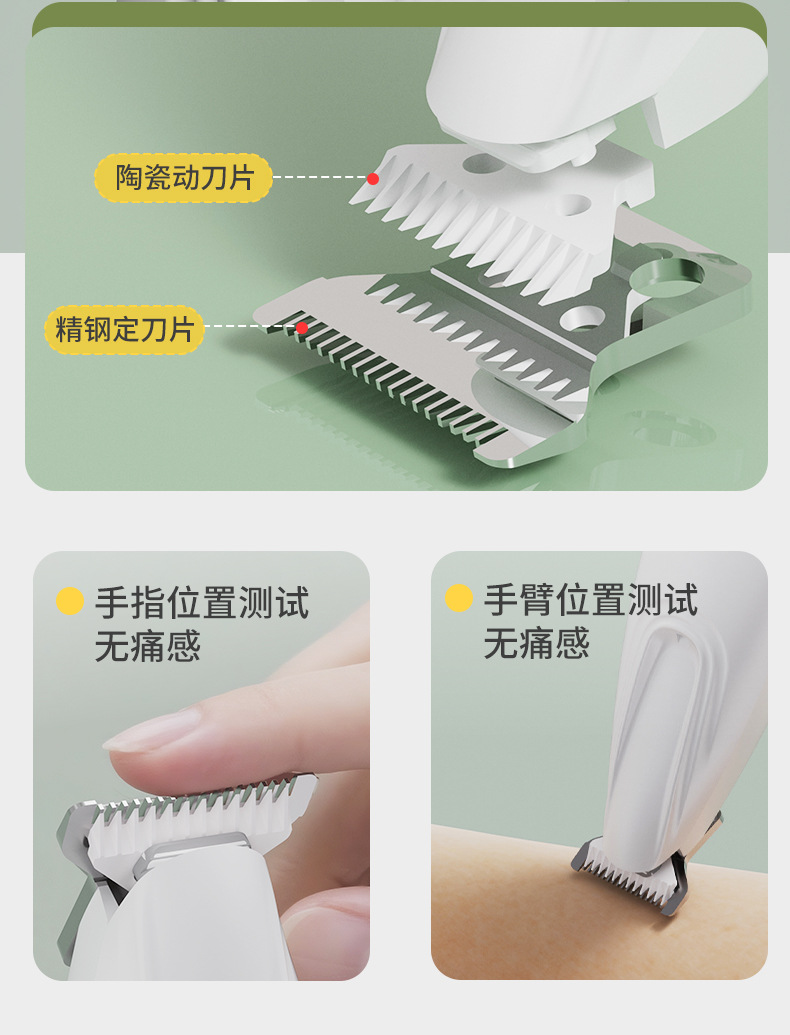 陶瓷动刀片

精钢定刀片

手指位置测试
无痛感

手臂位置测试
无痛感