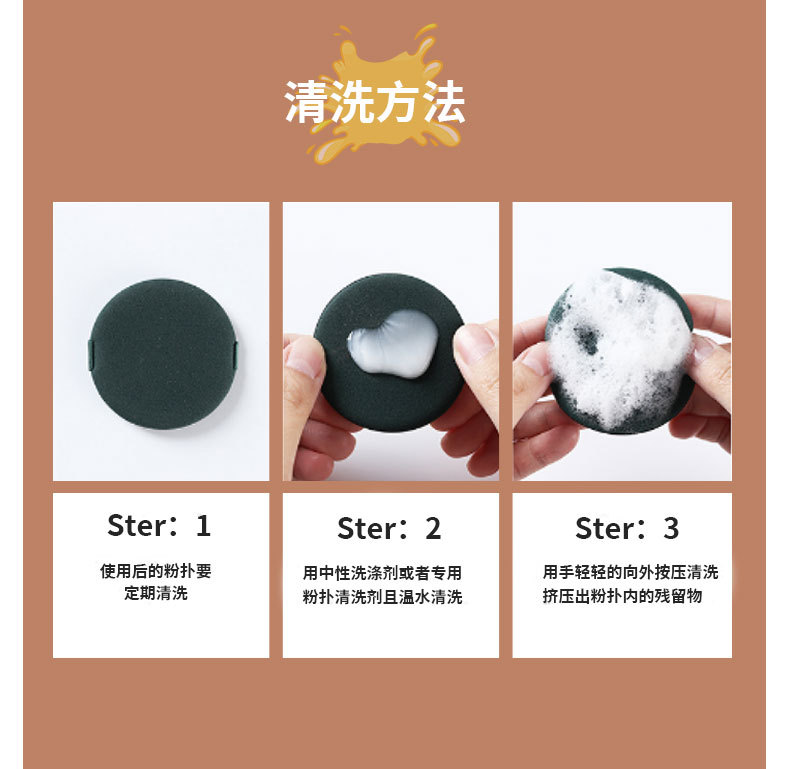 清洗方法

Ster：1

使用后的粉扑要定期清洗

Ster：2

用中性洗涤剂或者专用粉扑清洗剂且温水清洗

Ster：3

用手轻轻的向外按压清洗挤压出粉扑内的残留物