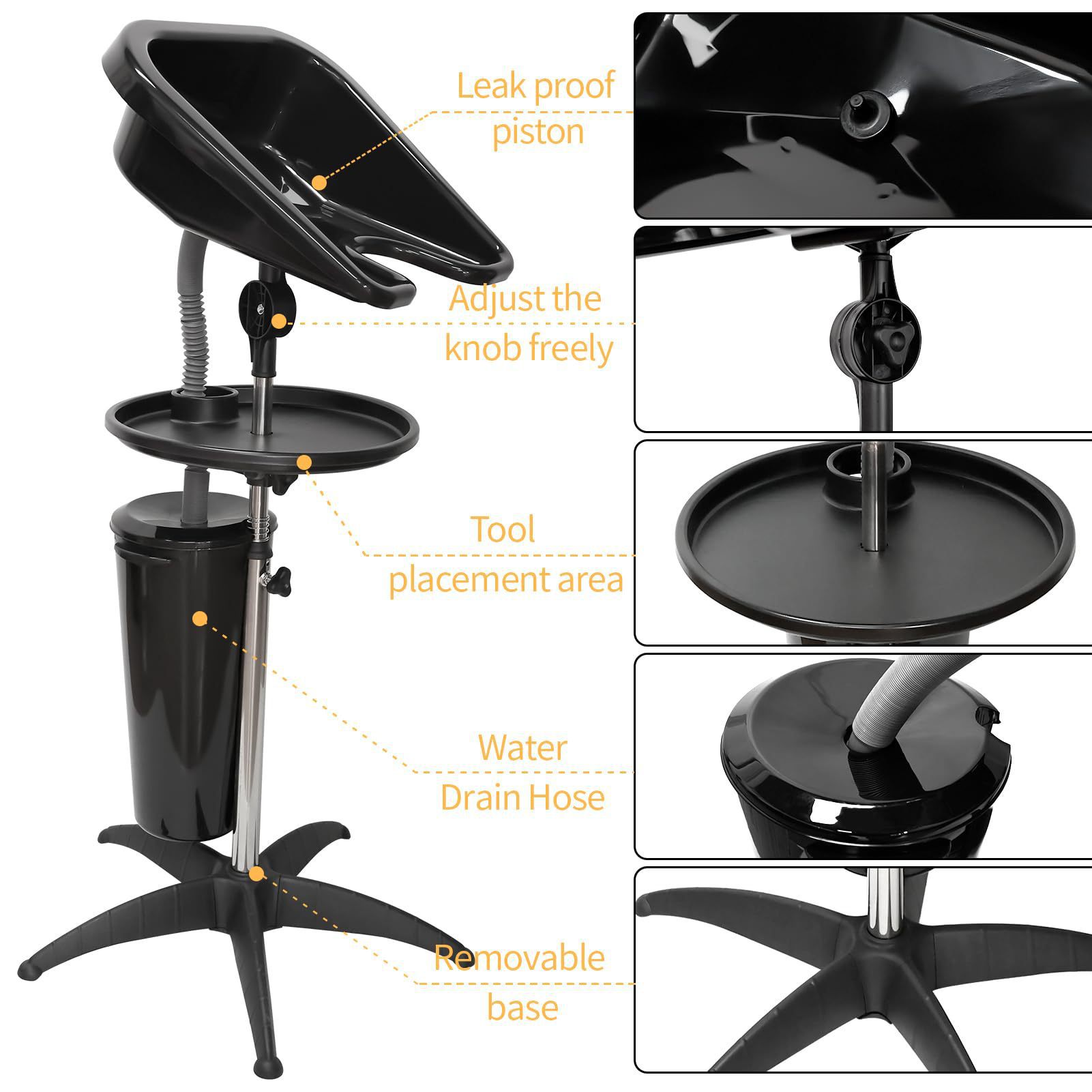 Leak proof piston

Adjust the knob freely

Tool placement area

Water Drain Hose

Removable base