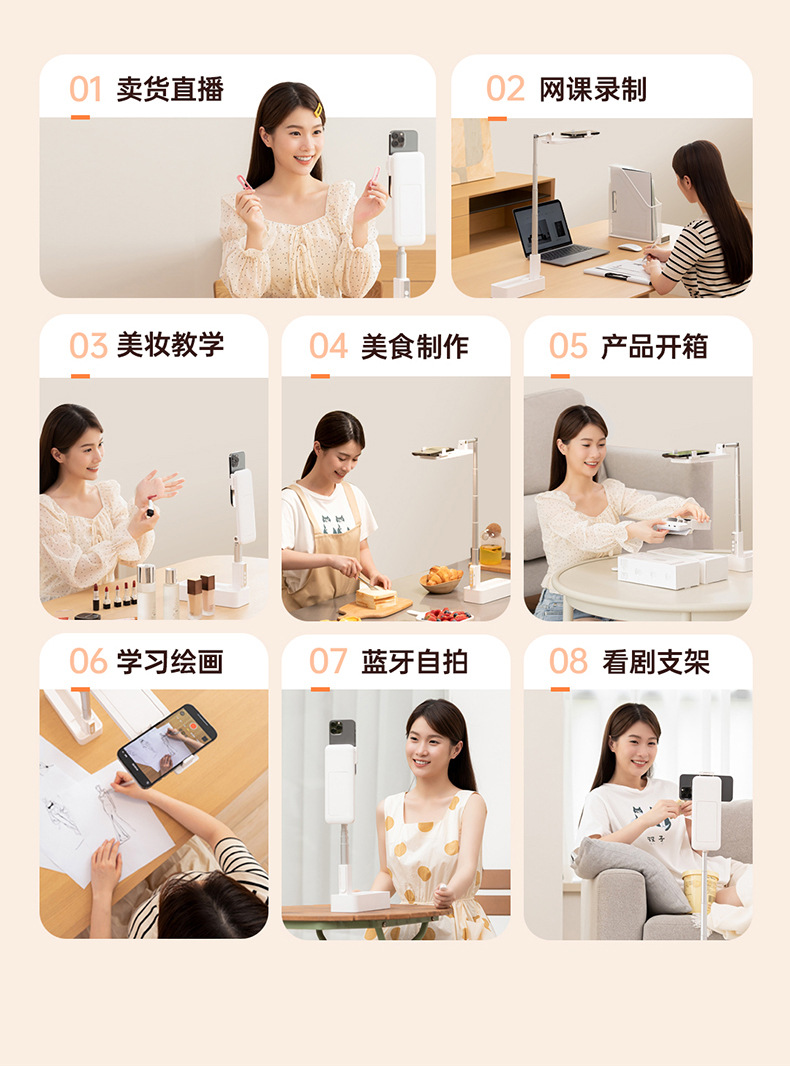 01 卖货直播

02 网课录制

03 美妆教学

04 美食制作

05 产品开箱

06 学习绘画

07 蓝牙自拍

08 看剧支架