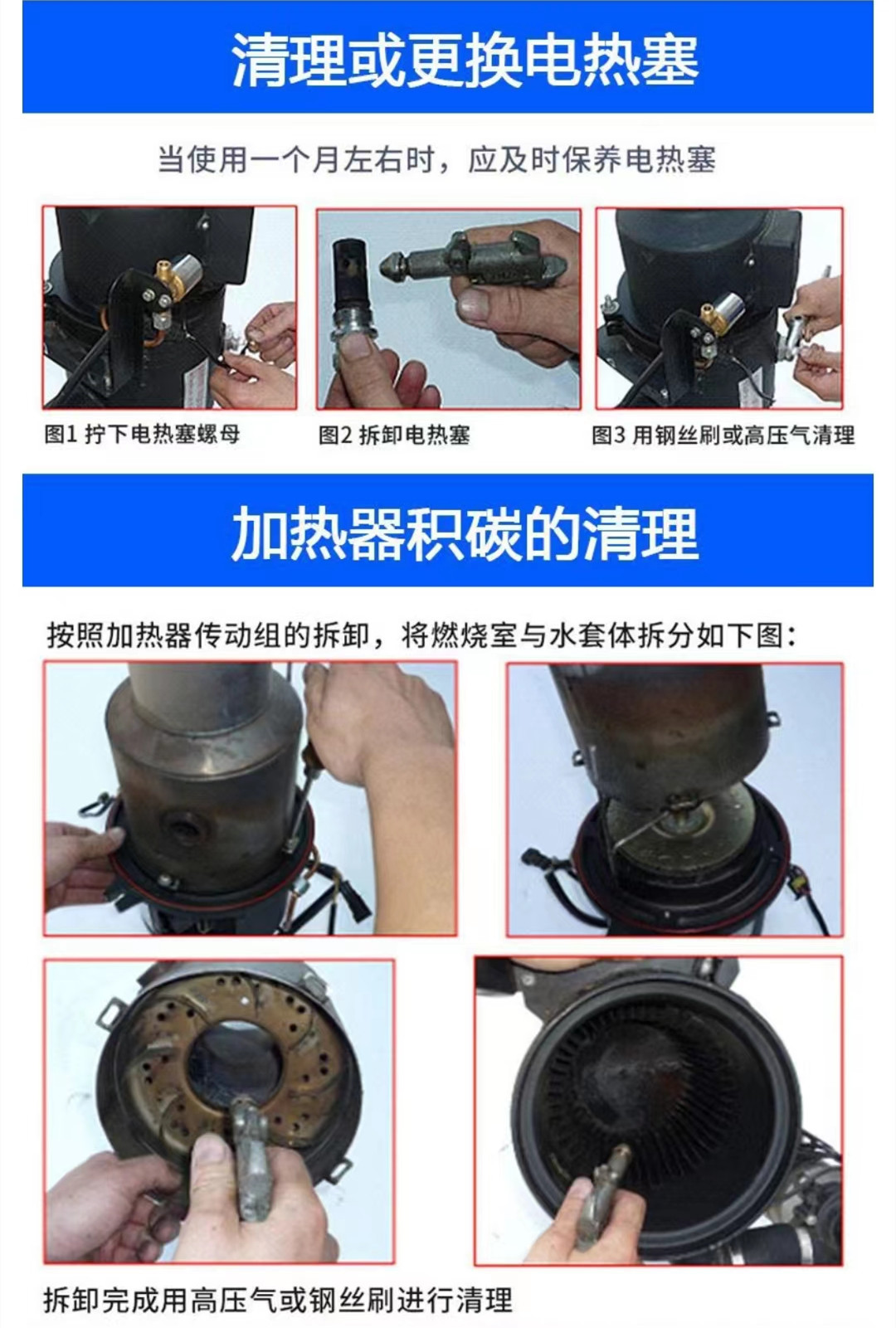 清理或更换电热塞

当使用一个月左右时，应及时保养电热塞

图1 拧下电热塞螺母

图2 拆卸电热塞

图3 用钢丝刷或高压气清理

加热器积碳的清理

按照加热器传动组的拆卸，将燃烧室与水套体拆分如下图：

拆卸完成用高压气或钢丝刷进行清理