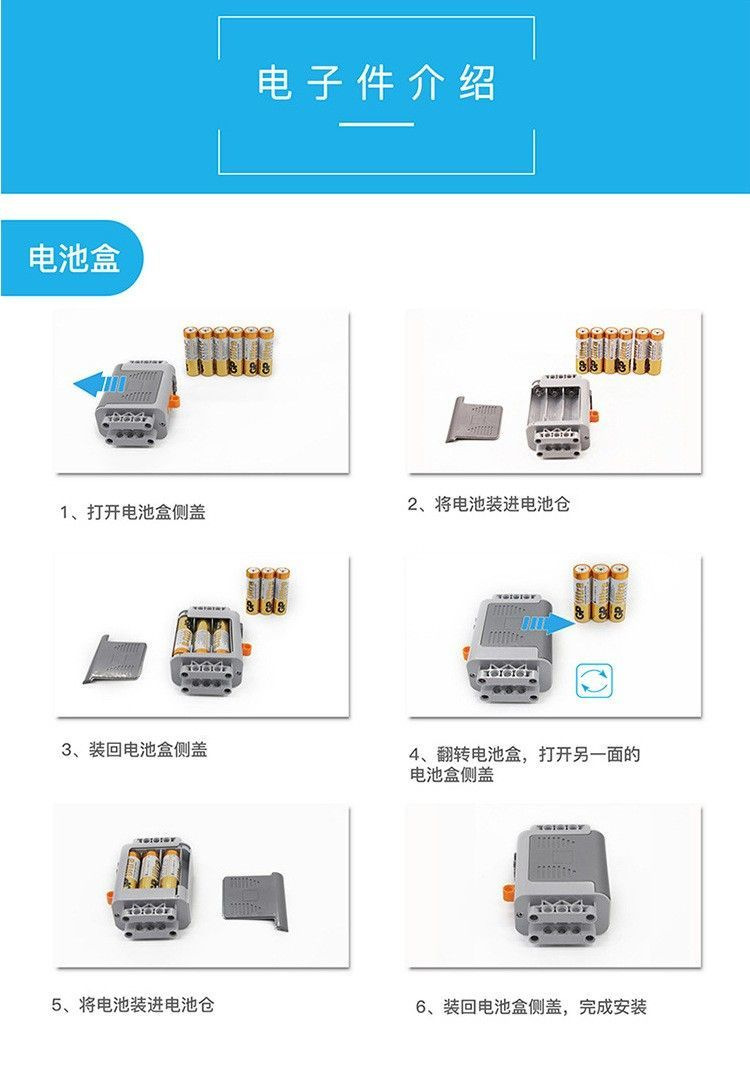 电子件介绍

电池盒

1、打开电池盒侧盖

2、将电池装进电池仓

3、装回电池盒侧盖

4、翻转电池盒，打开另一面的电池盒侧盖

5、将电池装进电池仓

6、装回电池盒侧盖，完成安装