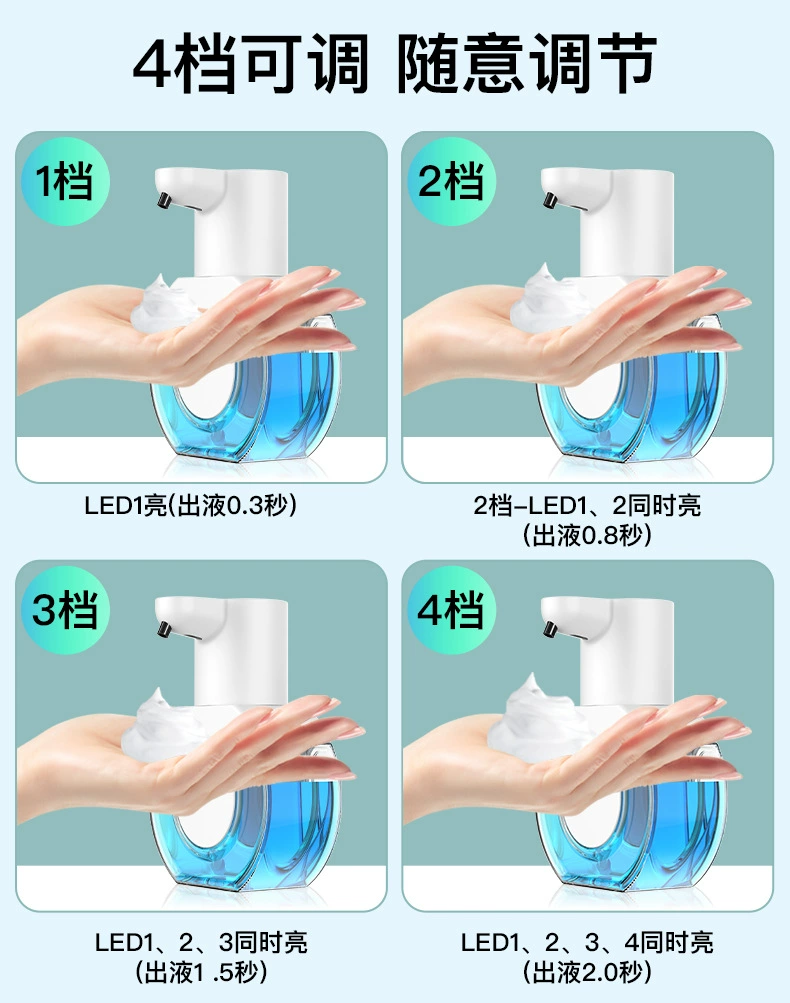 4档可调 随意调节

1档

LED1亮(出液0.3秒)

2档

2档-LED1、2同时亮
(出液0.8秒)

3档

LED1、2、3同时亮
(出液1 .5秒)

4档

LED1、2、3、4同时亮
(出液2.0秒)