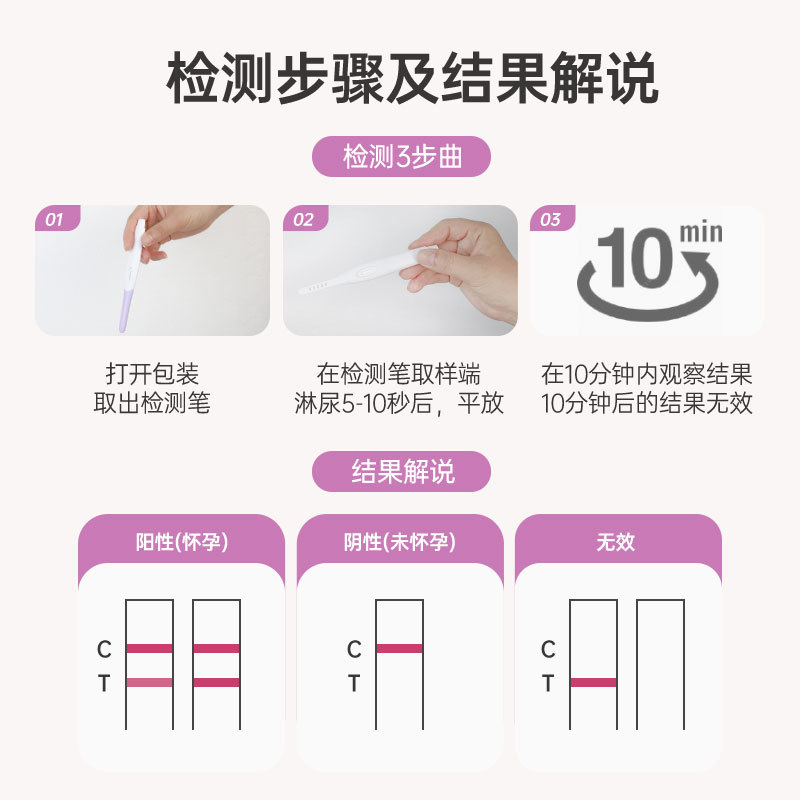 检测步骤及结果解说

检测3步曲

01

打开包装
取出检测笔

02

在检测笔取样端
淋尿5-10秒后，平放

03

10 min

在10分钟内观察结果
10分钟后的结果无效

结果解说

阳性(怀孕)

C
T

阴性(未怀孕)

C
T

无效

C
T