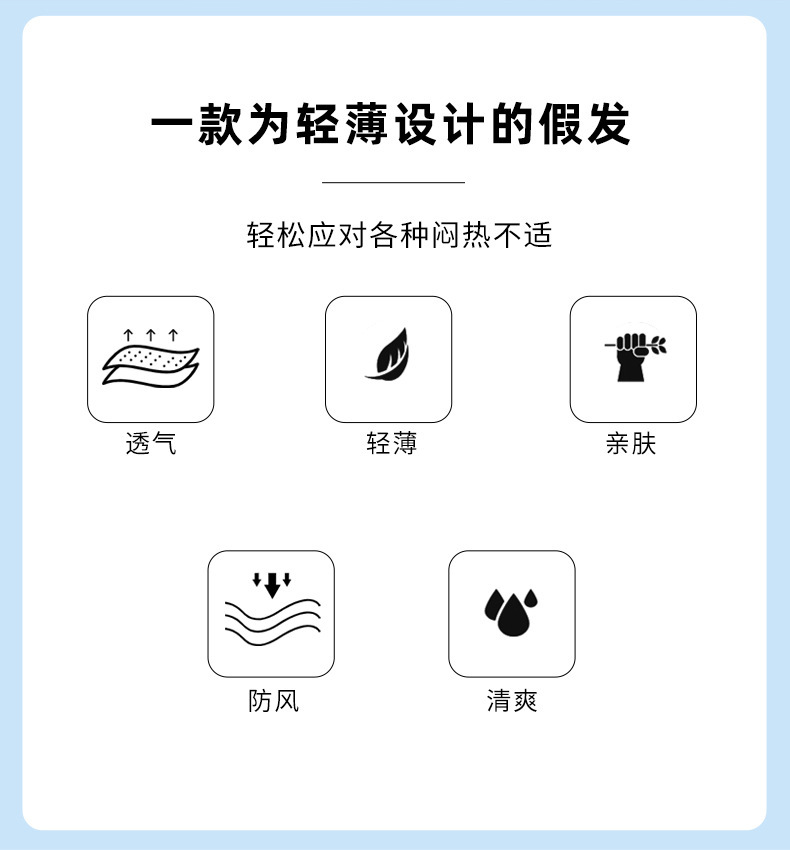 一款为轻薄设计的假发

轻松应对各种闷热不适

透气

轻薄

亲肤

防风

清爽