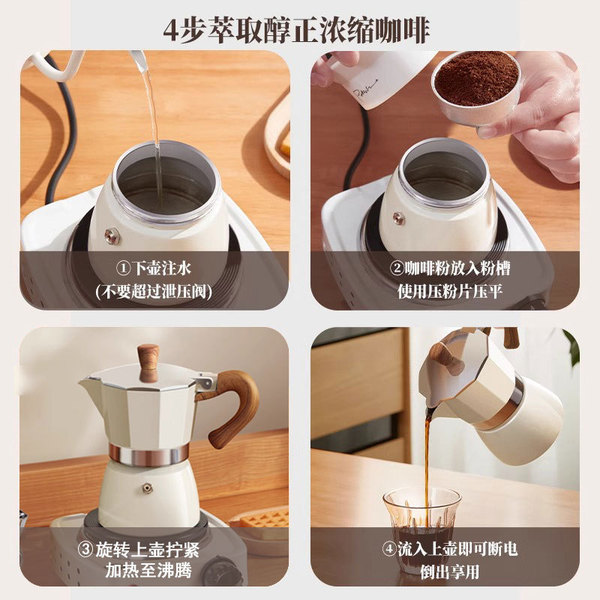 4步萃取醇正浓缩咖啡

①下壶注水
(不要超过泄压阀)

②咖啡粉放入粉槽
使用压粉片压平

③旋转上壶拧紧
加热至沸腾

④流入上壶即可断电
倒出享用