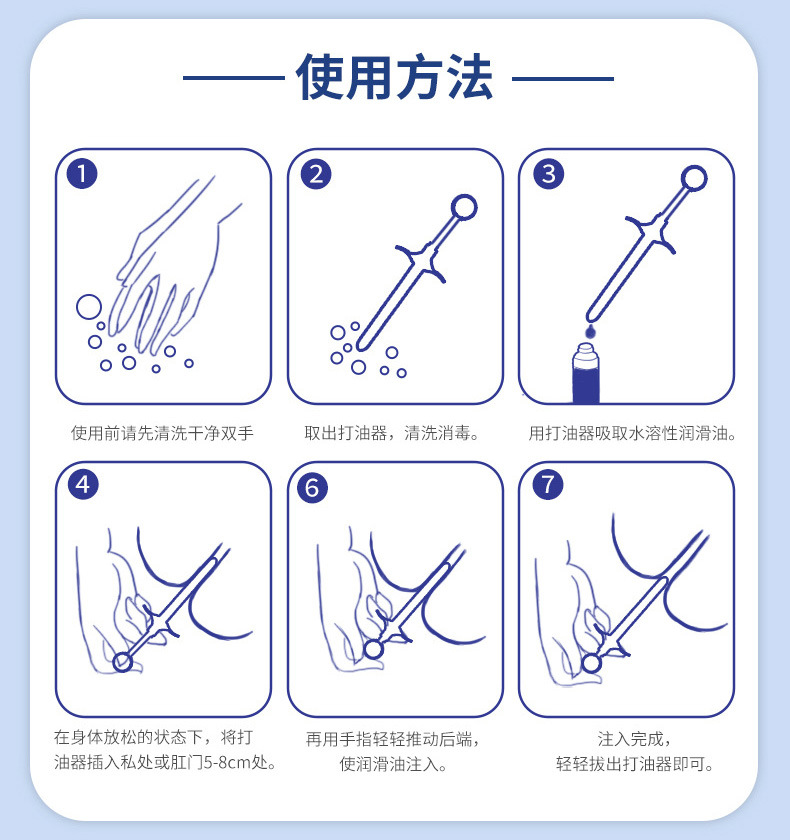 使用方法

1
使用前请先清洗干净双手

2
取出打油器，清洗消毒。

3
用打油器吸取水溶性润滑油。

4
在身体放松的状态下，将打油器插入私处或肛门5-8cm处。

6
再用手指轻轻推动后端，使润滑油注入。

7
注入完成，轻轻拔出打油器即可。