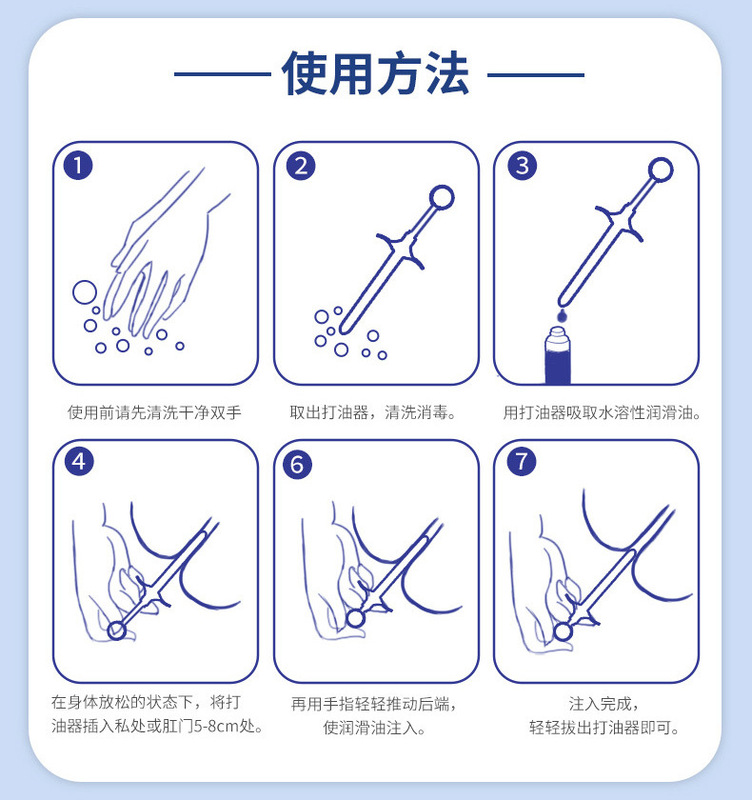 使用方法

1
使用前请先清洗干净双手

2
取出打油器，清洗消毒。

3
用打油器吸取水溶性润滑油。

4
在身体放松的状态下，将打油器插入私处或肛门5-8cm处。

6
再用手指轻轻推动后端，使润滑油注入。

7
注入完成，轻轻拔出打油器即可。