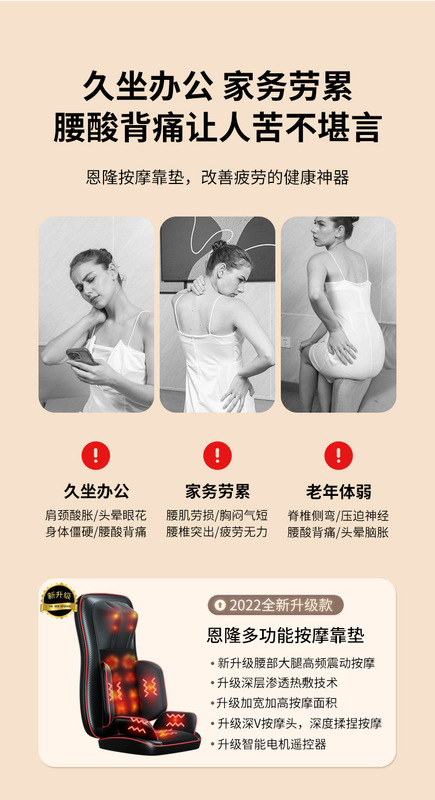 久坐办公 家务劳累
腰酸背痛让人苦不堪言

恩隆按摩靠垫，改善疲劳的健康神器

!

久坐办公
肩颈酸胀/头晕眼花
身体僵硬/腰酸背痛

!

家务劳累
腰肌劳损/胸闷气短
腰椎突出/疲劳无力

!

老年体弱
脊椎侧弯/压迫神经
腰酸背痛/头晕脑胀

新升级

2022全新升级款
恩隆多功能按摩靠垫
• 新升级腰部大腿高频震动按摩
• 升级深层渗透热敷技术
• 升级加宽加高按摩面积
• 升级深V按摩头，深度揉捏按摩
• 升级智能电机遥控器