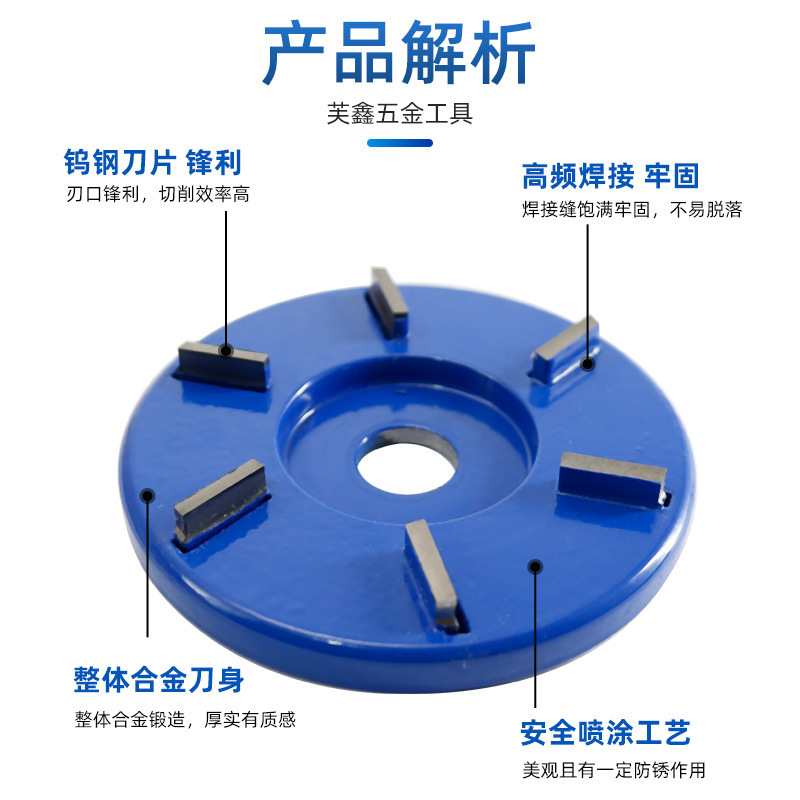 产品解析

芙鑫五金工具

钨钢刀片 锋利

刃口锋利，切削效率高

高频焊接 牢固

焊接缝饱满牢固，不易脱落

整体合金刀身

整体合金锻造，厚实有质感

安全喷涂工艺

美观且有一定防锈作用