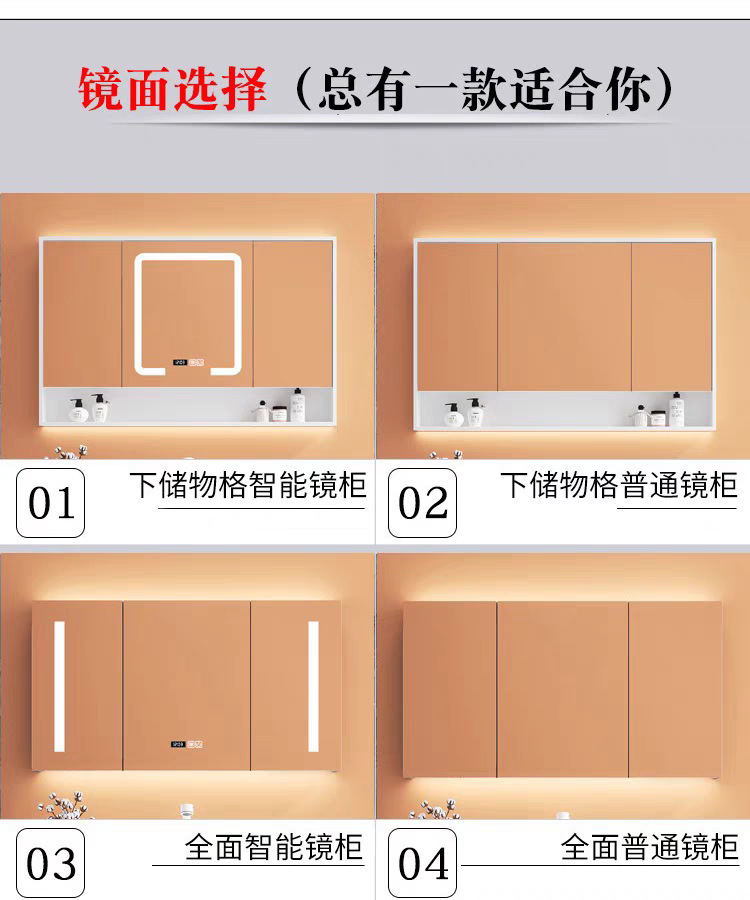 镜面选择（总有一款适合你）

01 下储物格智能镜柜

02 下储物格普通镜柜

03 全面智能镜柜

04 全面普通镜柜