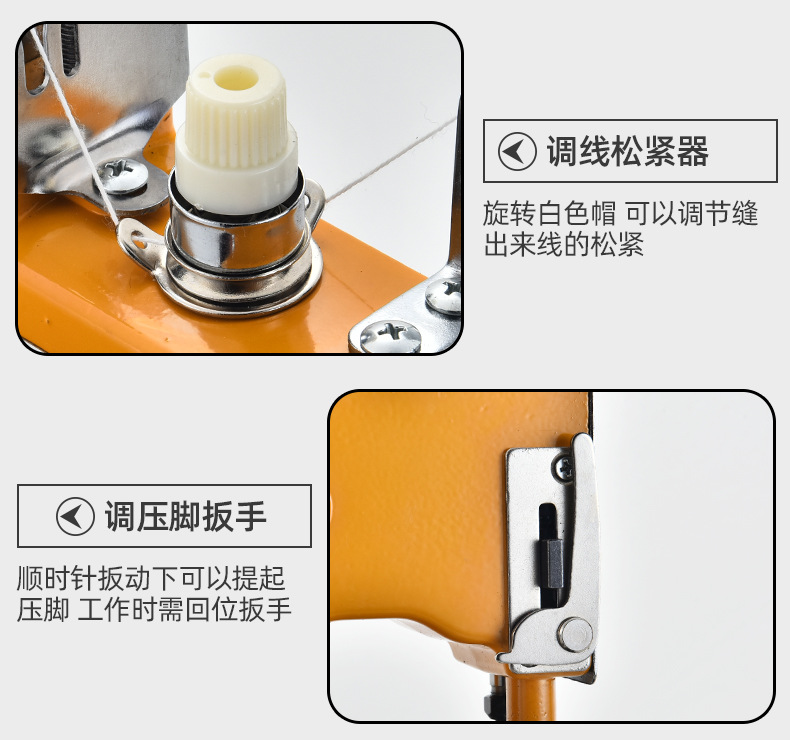 调线松紧器

旋转白色帽 可以调节缝出来线的松紧

调压脚扳手

顺时针扳动下可以提起压脚 工作时需回位扳手