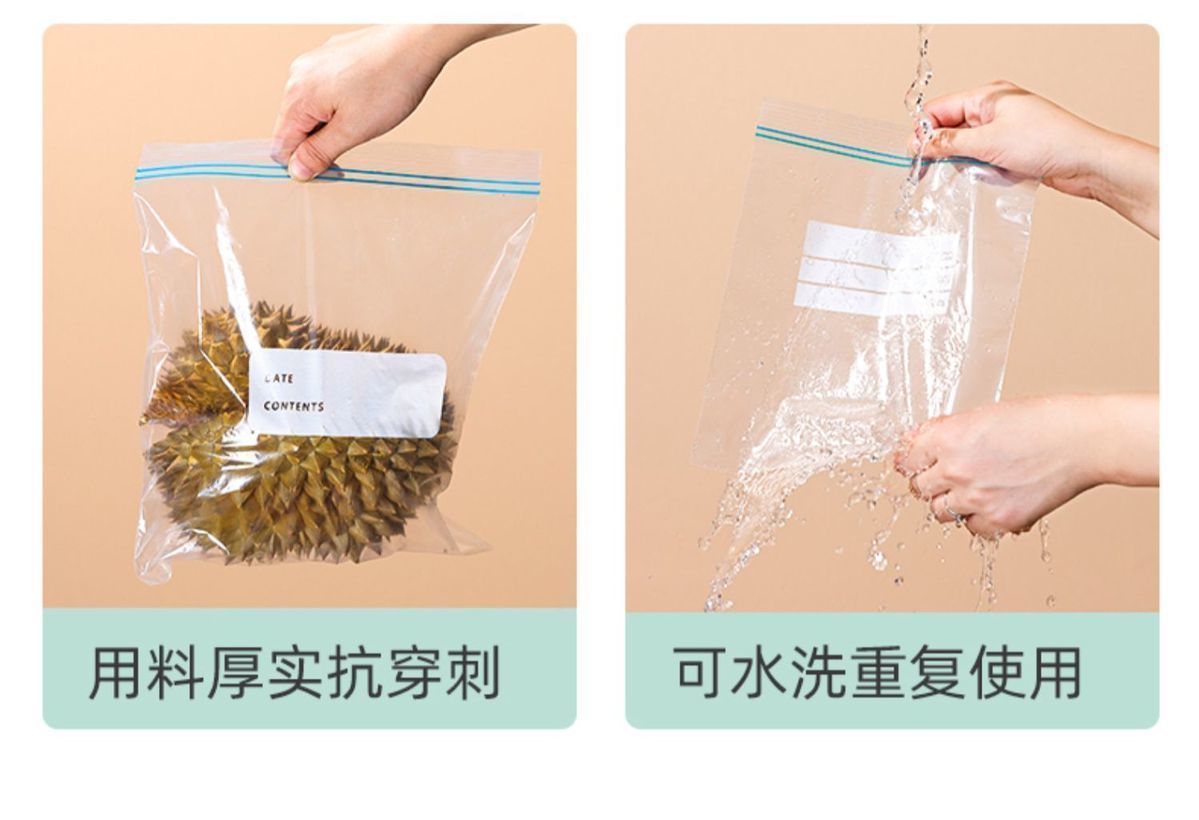 LATE
CONTENTS

用料厚实抗穿刺

可水洗重复使用