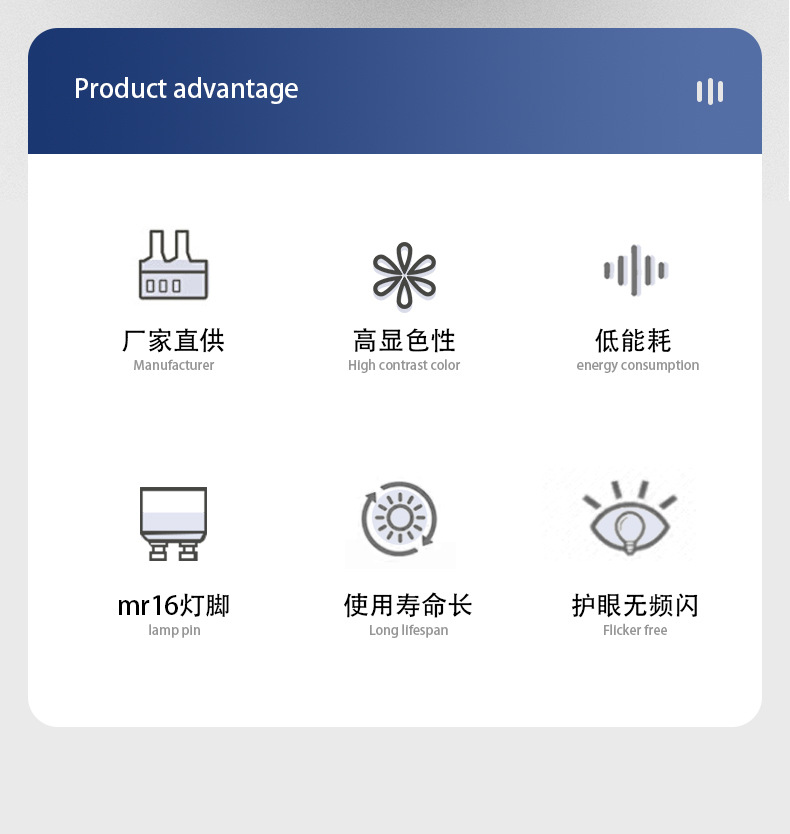 Product advantage

厂家直供
Manufacturer

高显色性
High contrast color

低能耗
energy consumption

mr16灯脚
lamp pin

使用寿命长
Long lifespan

护眼无频闪
Flicker free