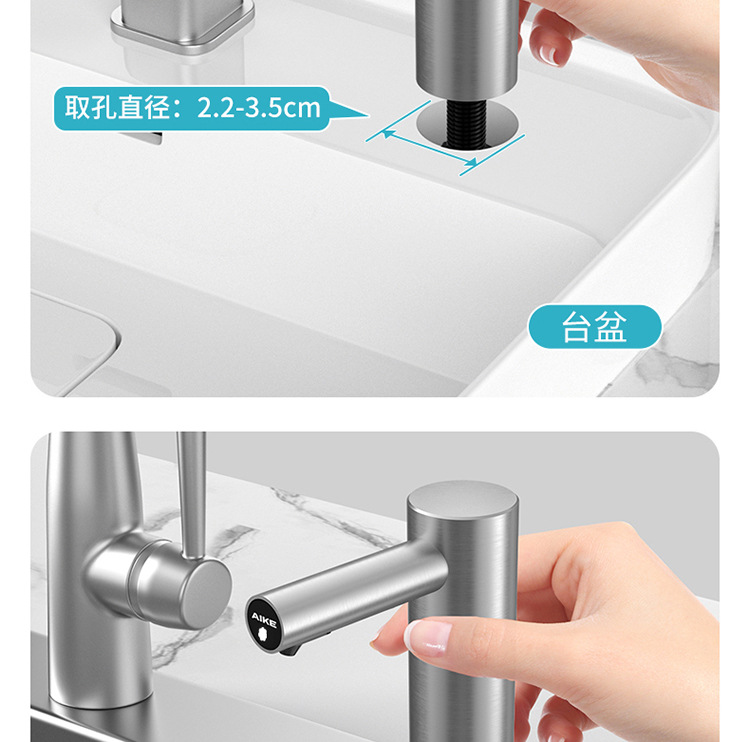 取孔直径：2.2-3.5cm

台盆

AIKE