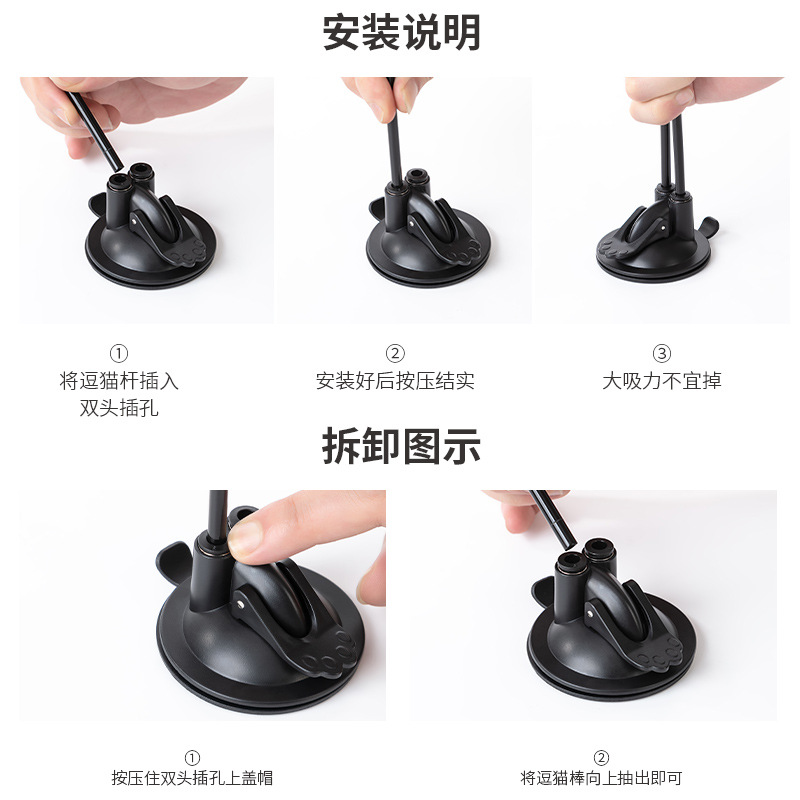 安装说明

①
将逗猫杆插入双头插孔

②
安装好后按压结实

③
大吸力不宜掉

拆卸图示

①
按压住双头插孔上盖帽

②
将逗猫棒向上抽出即可