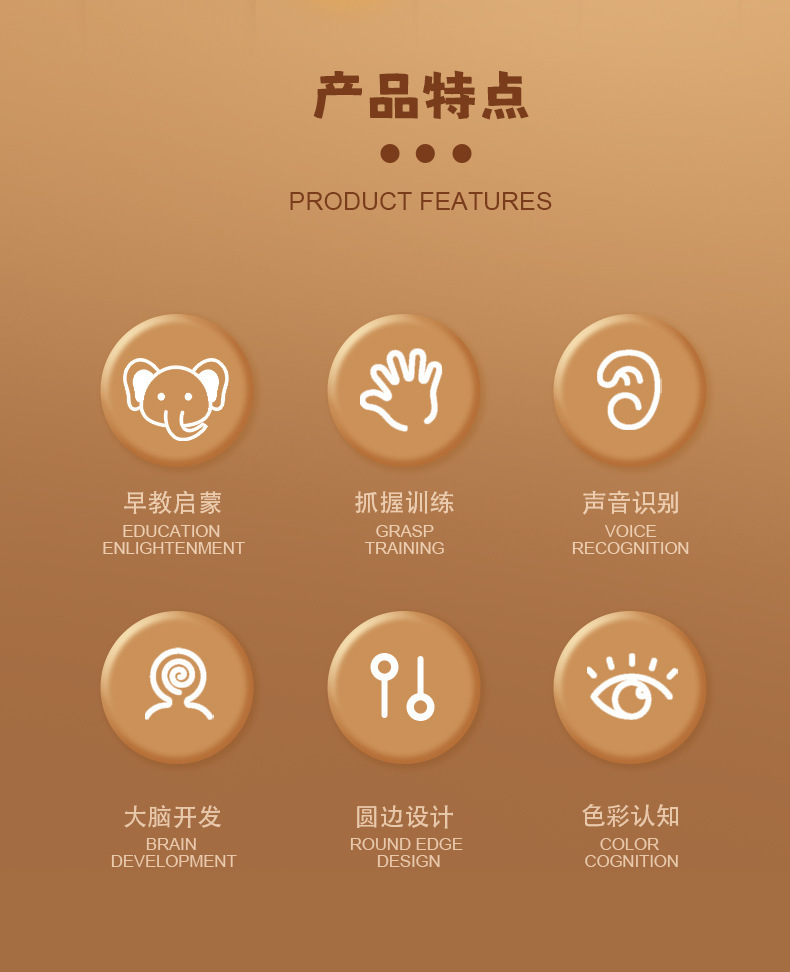 产品特点

PRODUCT FEATURES

早教启蒙
EDUCATION
ENLIGHTENMENT

抓握训练
GRASP
TRAINING

声音识别
VOICE
RECOGNITION

大脑开发
BRAIN
DEVELOPMENT

圆边设计
ROUND EDGE
DESIGN

色彩认知
COLOR
COGNITION