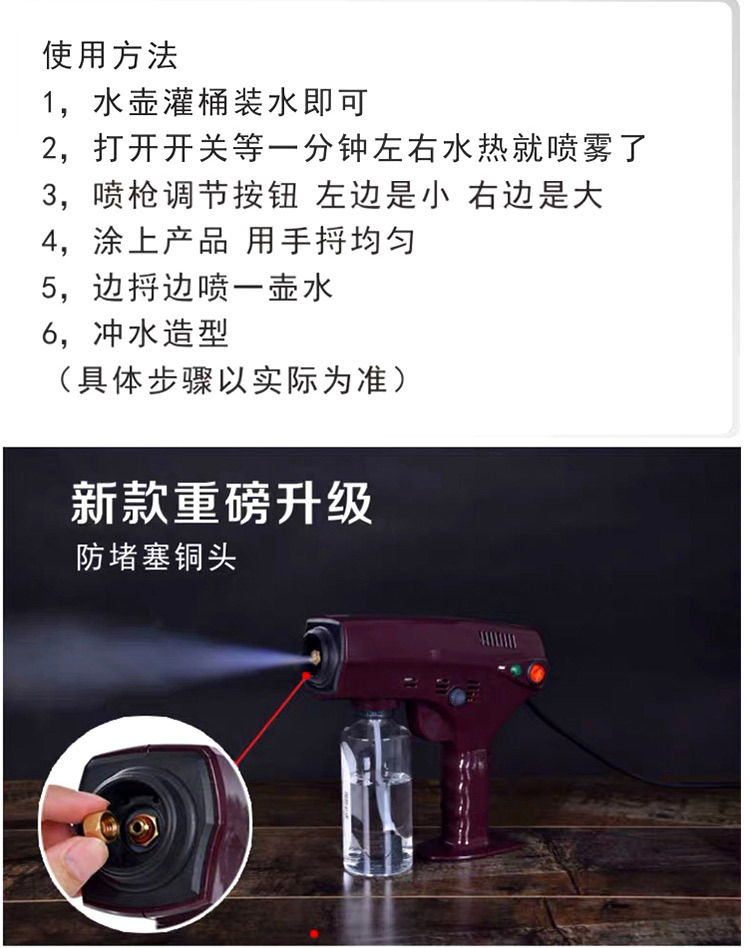 使用方法
1，水壶灌桶装水即可
2，打开开关等一分钟左右水热就喷雾了
3，喷枪调节按钮 左边是小 右边是大
4，涂上产品 用手捋均匀
5，边捋边喷一壶水
6，冲水造型
（具体步骤以实际为准）

新款重磅升级
防堵塞铜头