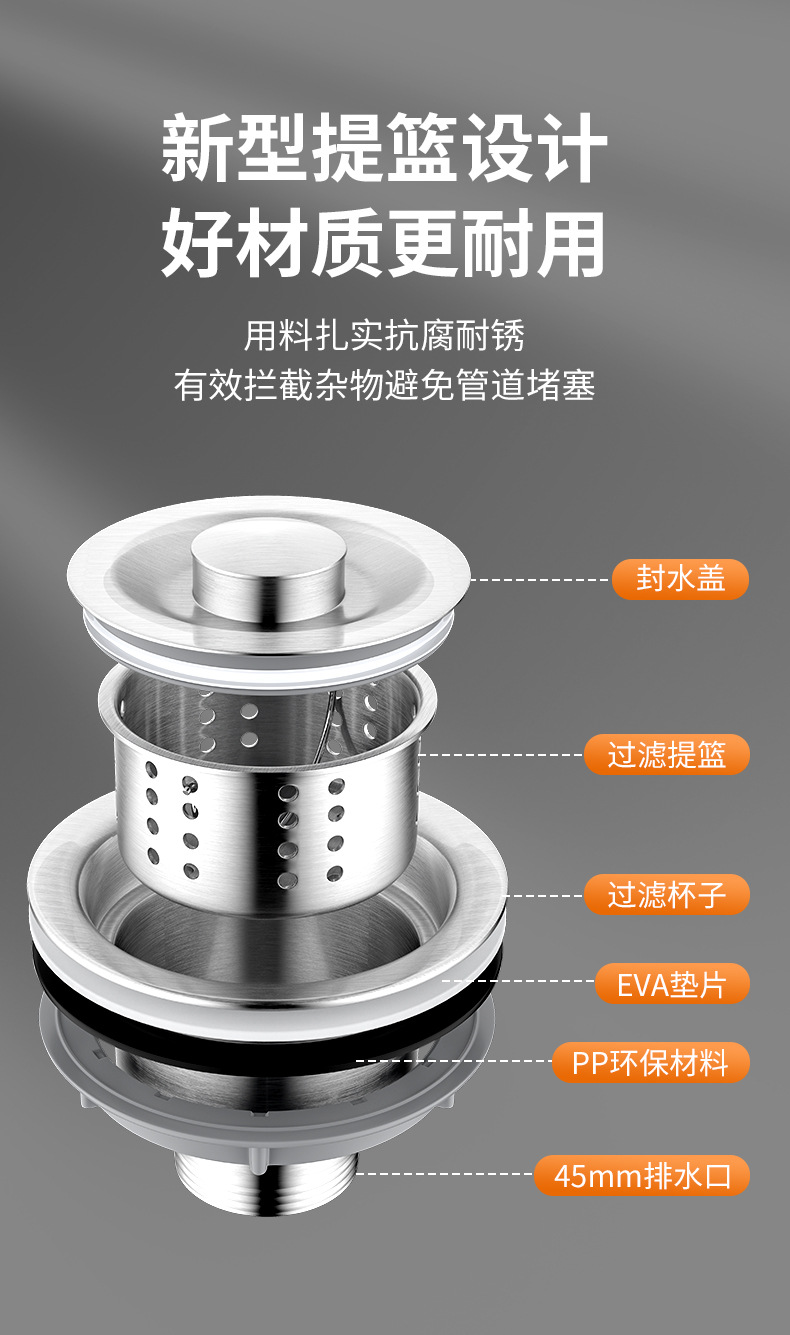 新型提篮设计
好材质更耐用

用料扎实抗腐耐锈
有效拦截杂物避免管道堵塞

封水盖

过滤提篮

过滤杯子

EVA垫片

PP环保材料

45mm排水口